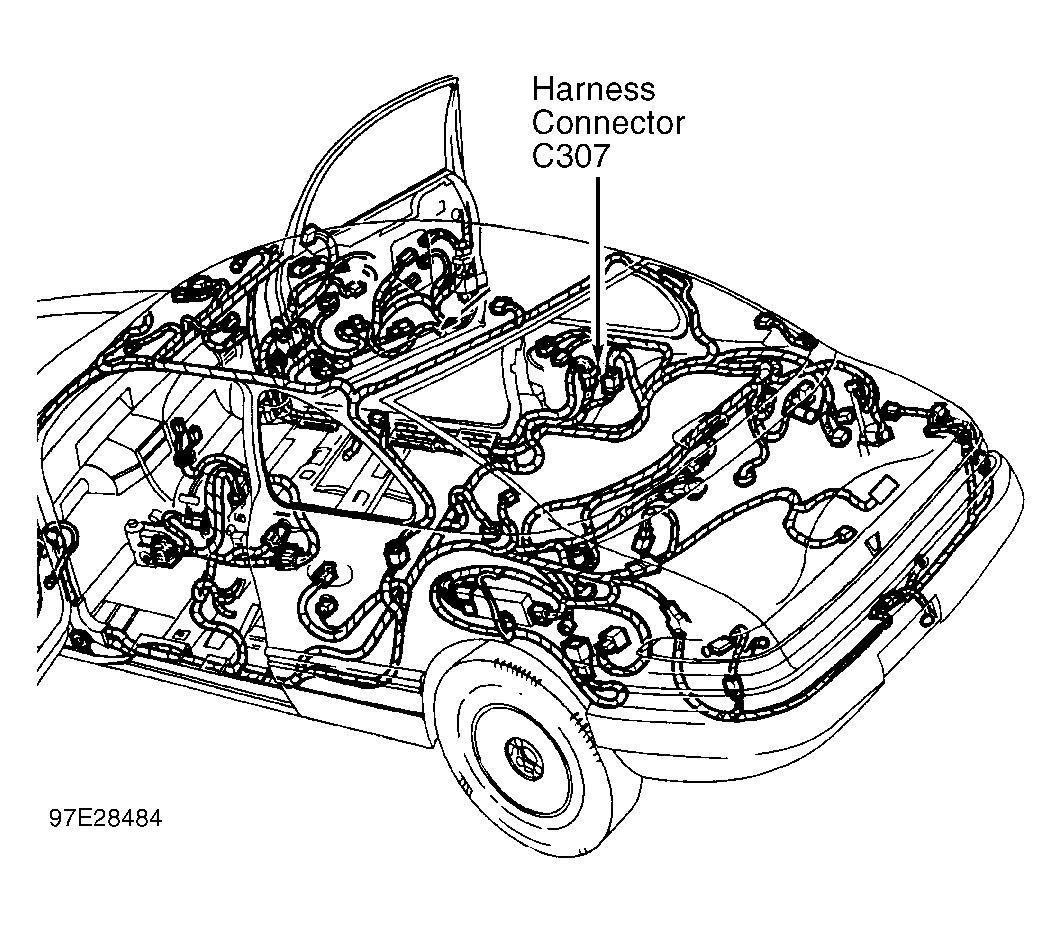 Harness Connector C307

97E28484