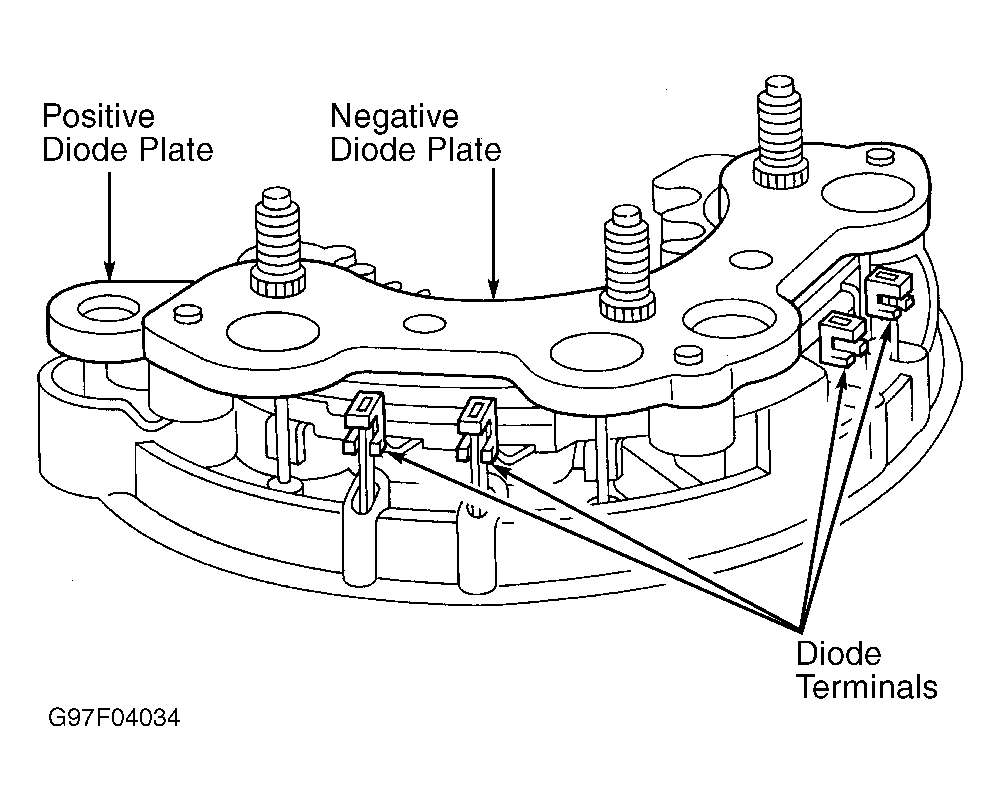 Positive Diode Plate

Negative Diode Plate

Diode Terminals

G97F04034