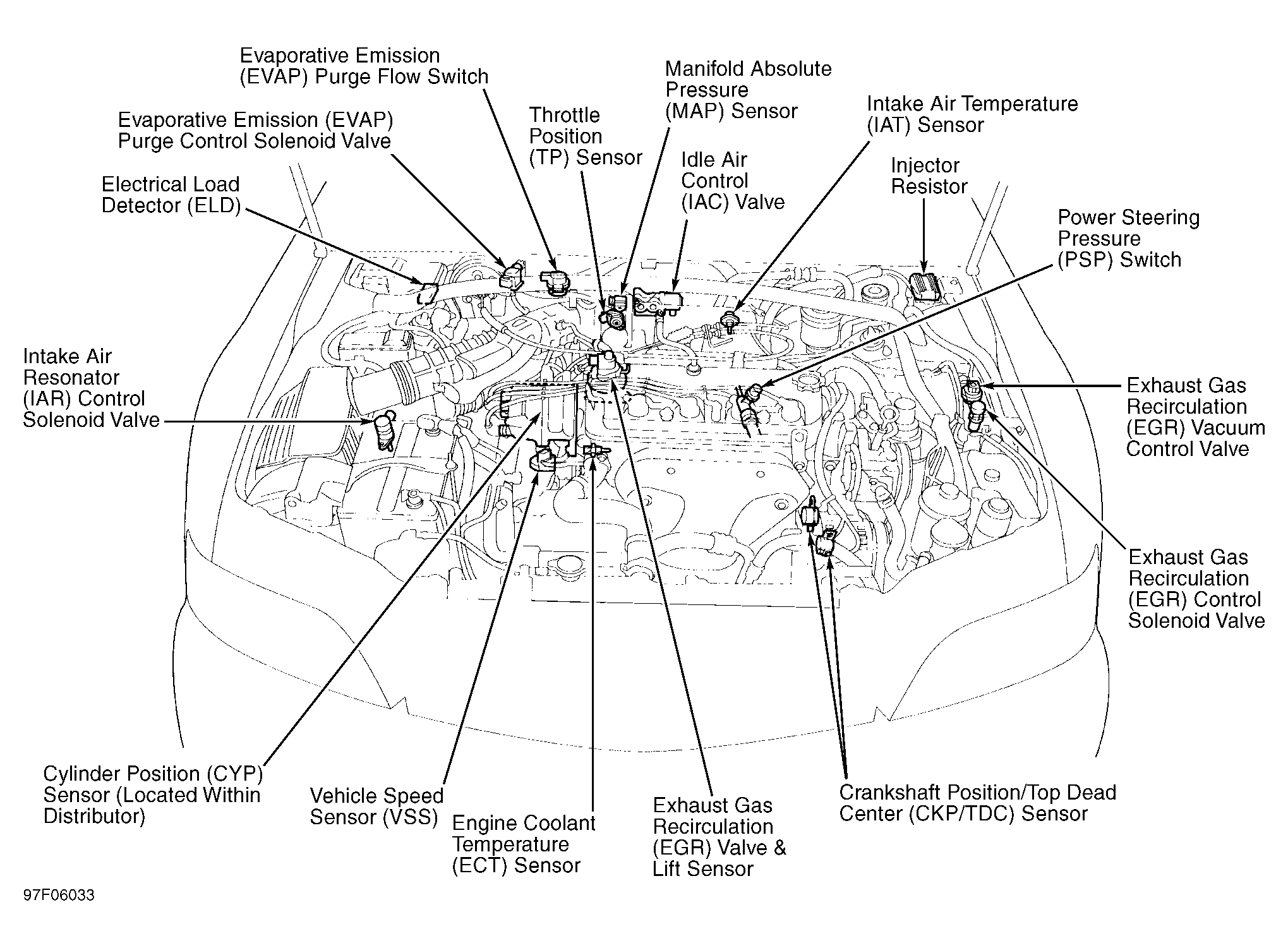 Evaporative Emission (EVAP) Purge Flow Switch

Evaporative Emission (EVAP) Purge Control Solenoid Valve

Electrical Load Detector (ELD)

Throttle Position (TP) Sensor

Manifold Absolute Pressure (MAP) Sensor

Idle Air Control (IAC) Valve

Intake Air Temperature (IAT) Sensor

Injector Resistor

Power Steering Pressure (PSP) Switch

Intake Air Resonator (IAR) Control Solenoid Valve

Exhaust Gas Recirculation (EGR) Vacuum Control Valve

Exhaust Gas Recirculation (EGR) Control Solenoid Valve

Cylinder Position (CYP) Sensor (Located Within Distributor)

Vehicle Speed Sensor (VSS)

Engine Coolant Temperature (ECT) Sensor

Exhaust Gas Recirculation (EGR) Valve & Lift Sensor

Crankshaft Position/Top Dead Center (CKP/TDC) Sensor

97F06033