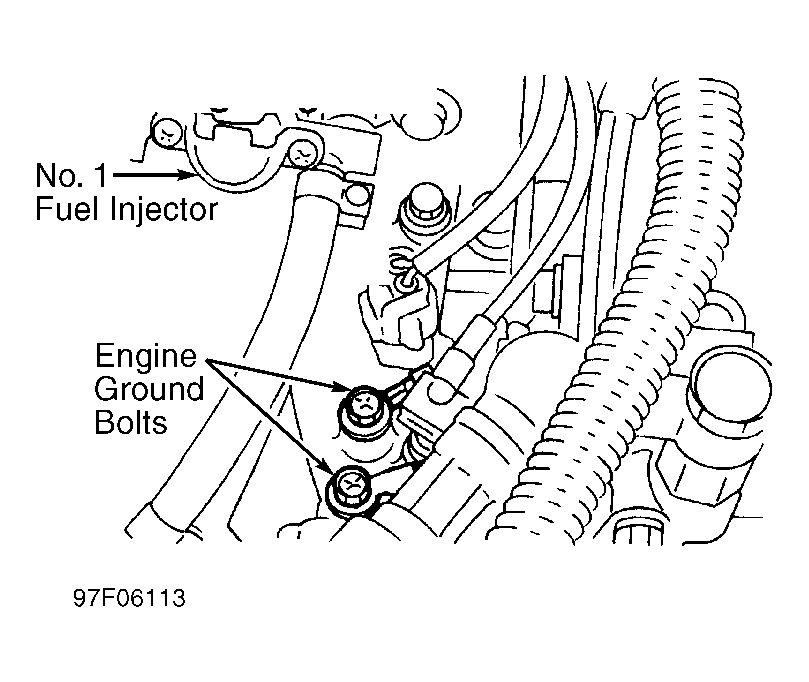 No. 1
Fuel Injector

Engine
Ground
Bolts

97F06113