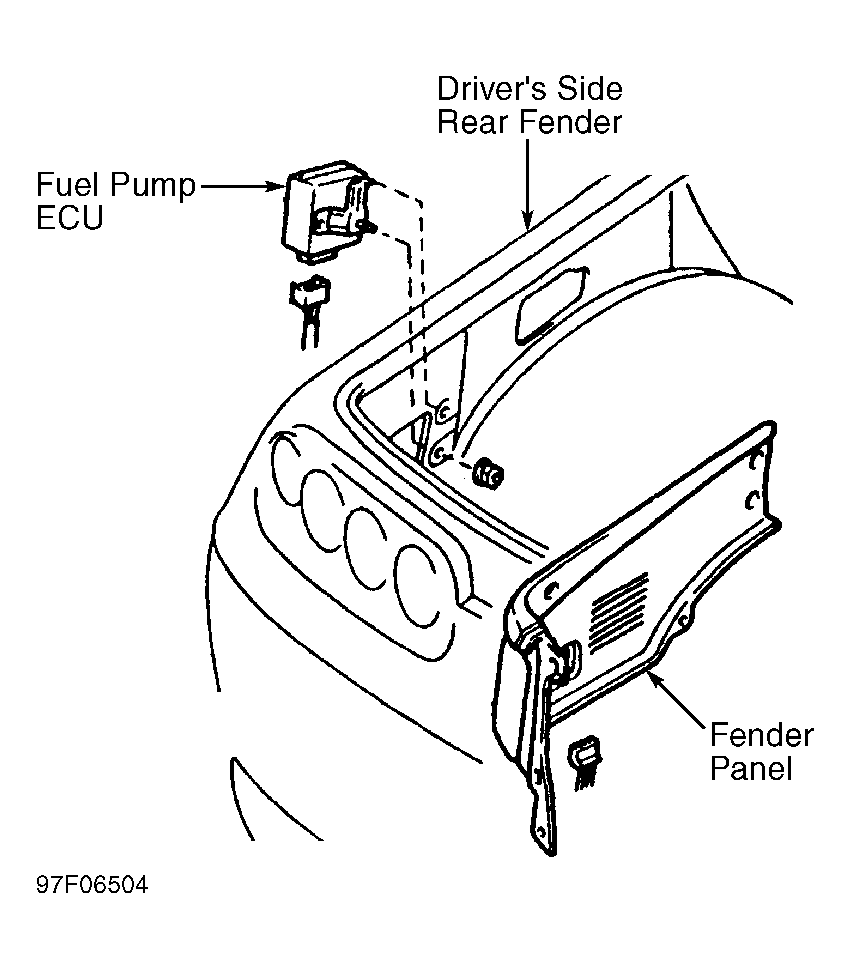 Driver's Side
Rear Fender

Fuel Pump
ECU

Fender
Panel

97F06504