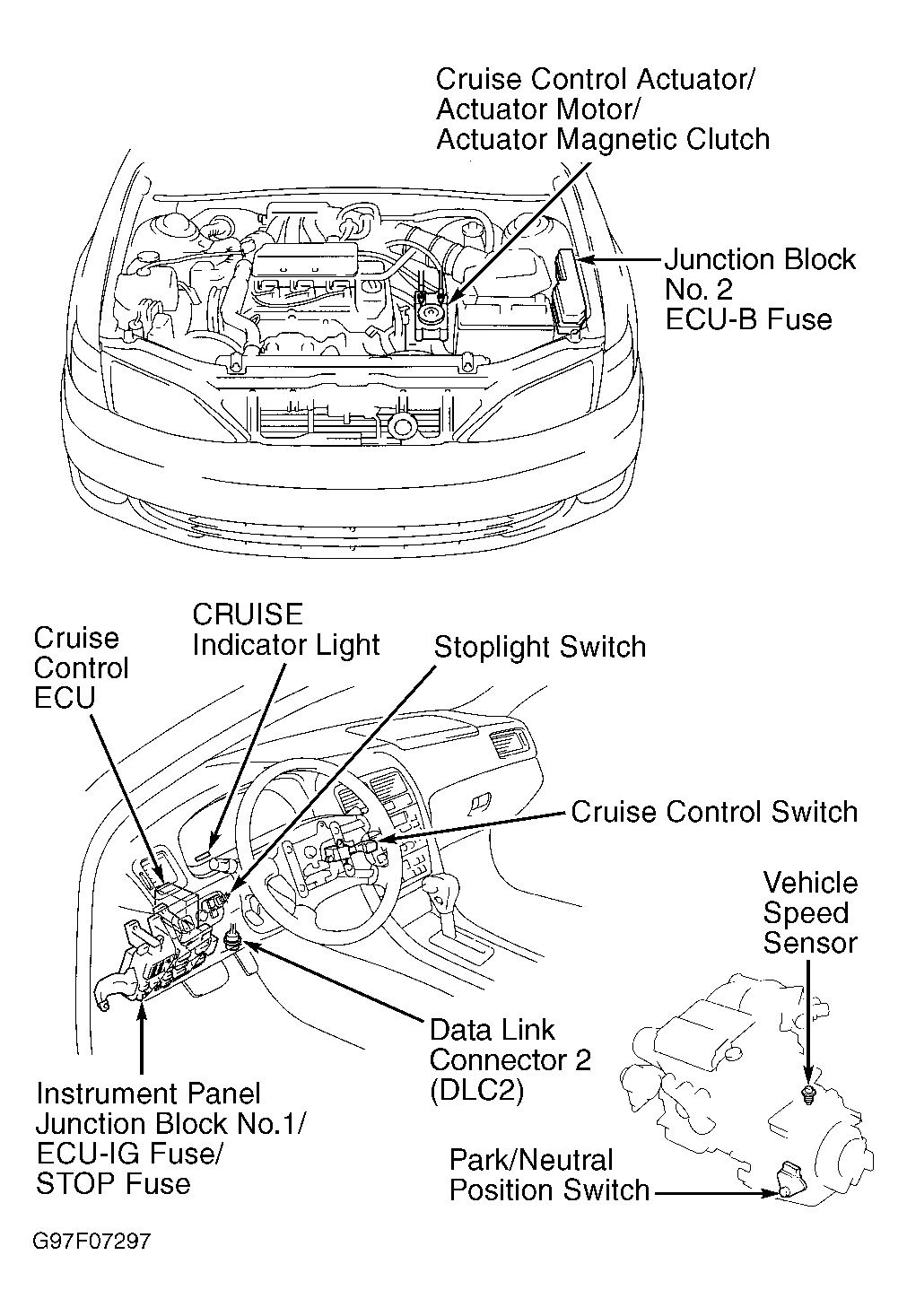 Cruise Control Actuator/
Actuator Motor/
Actuator Magnetic Clutch

Junction Block
No. 2
ECU-B Fuse

Cruise
Control
ECU

CRUISE
Indicator Light

Stoplight Switch

Cruise Control Switch

Vehicle
Speed
Sensor

Data Link
Connector 2
(DLC2)

Instrument Panel
Junction Block No.1/
ECU-IG Fuse/
STOP Fuse

Park/Neutral
Position Switch

G97F07297