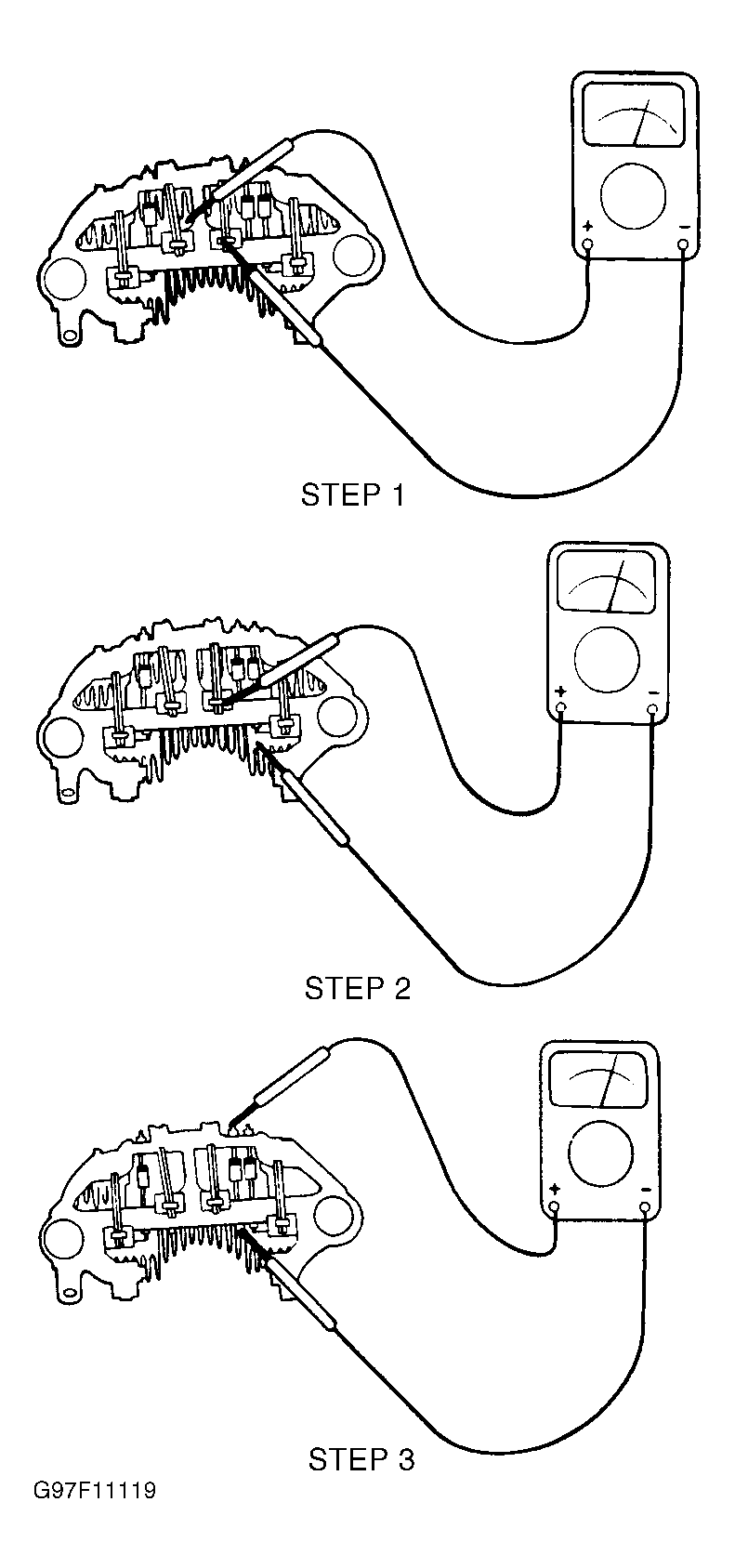 + −

STEP 1

+ −

STEP 2

+ −

STEP 3

G97F11119