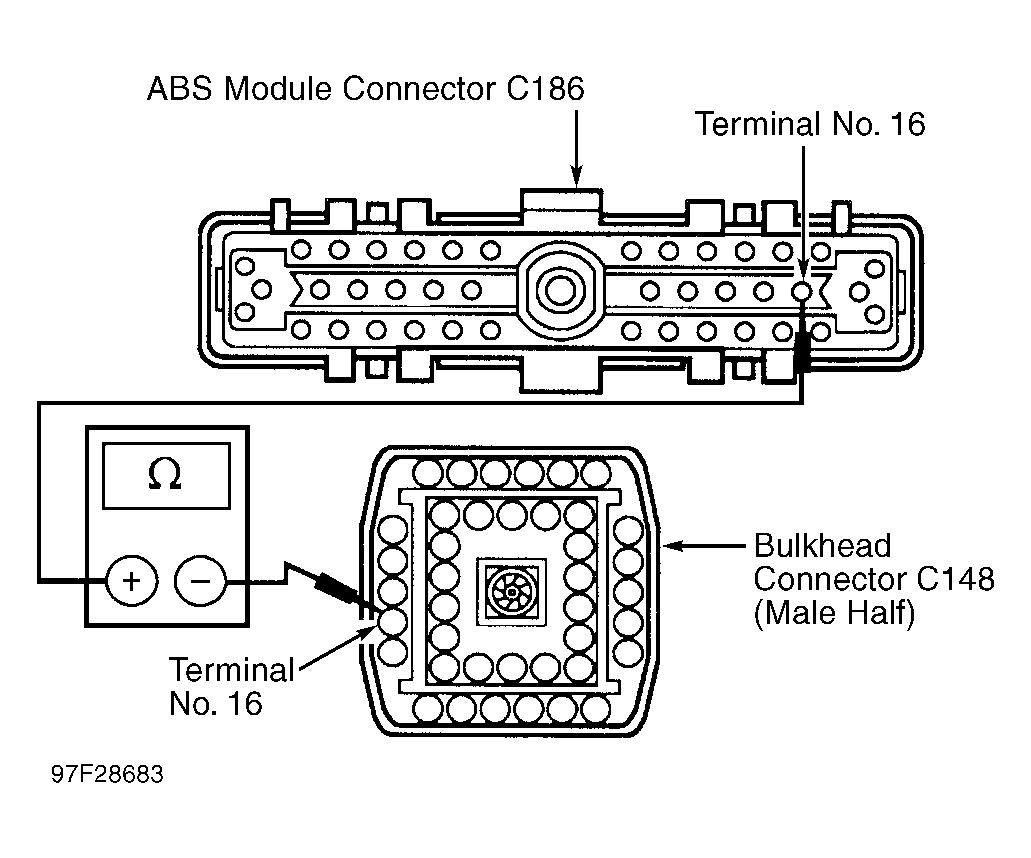 ABS Module Connector C186

Terminal No. 16

Ω

+ −

Bulkhead Connector C148 (Male Half)

Terminal No. 16

97F28683