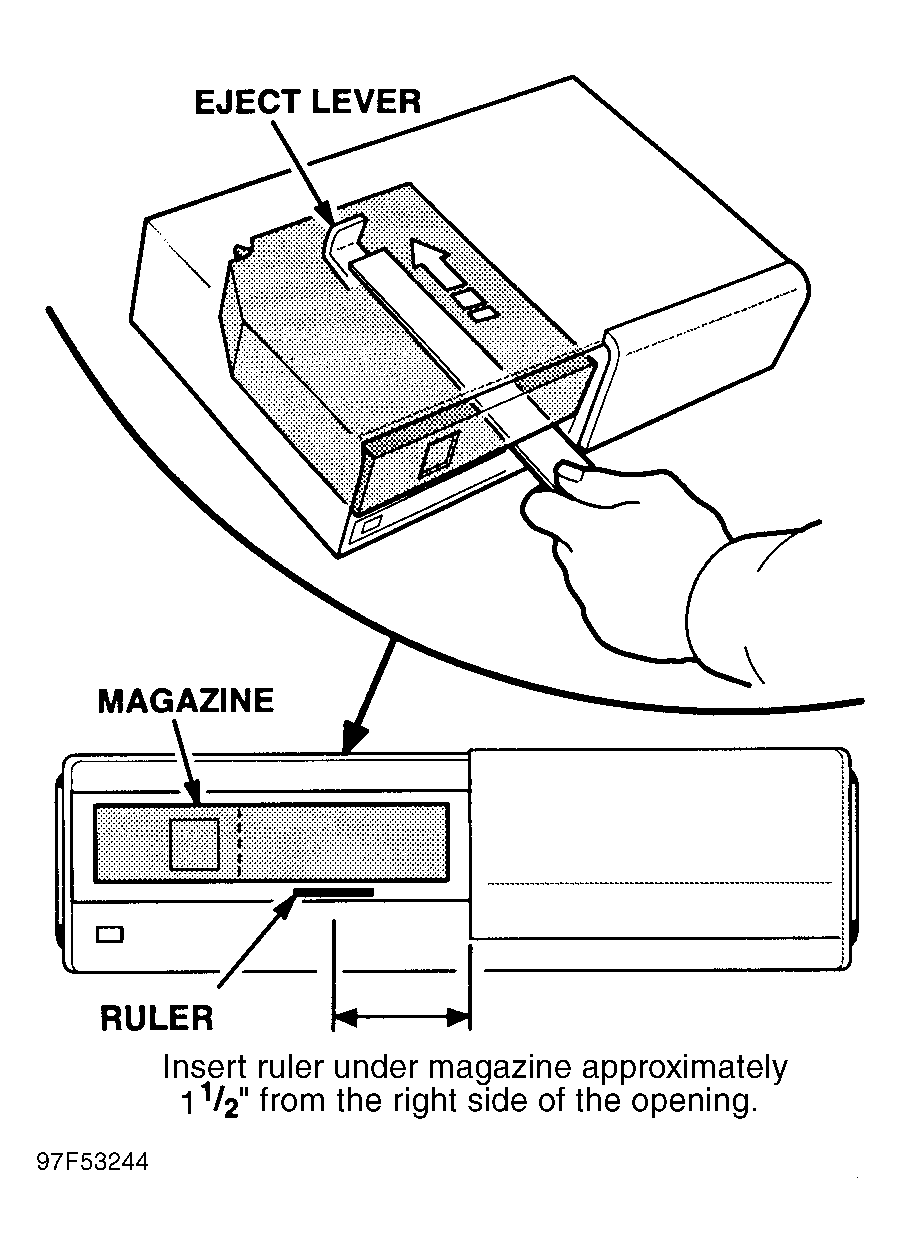 EJECT LEVER

MAGAZINE

RULER

Insert ruler under magazine approximately $1\frac{1}{2}$" from the right side of the opening.

97F53244