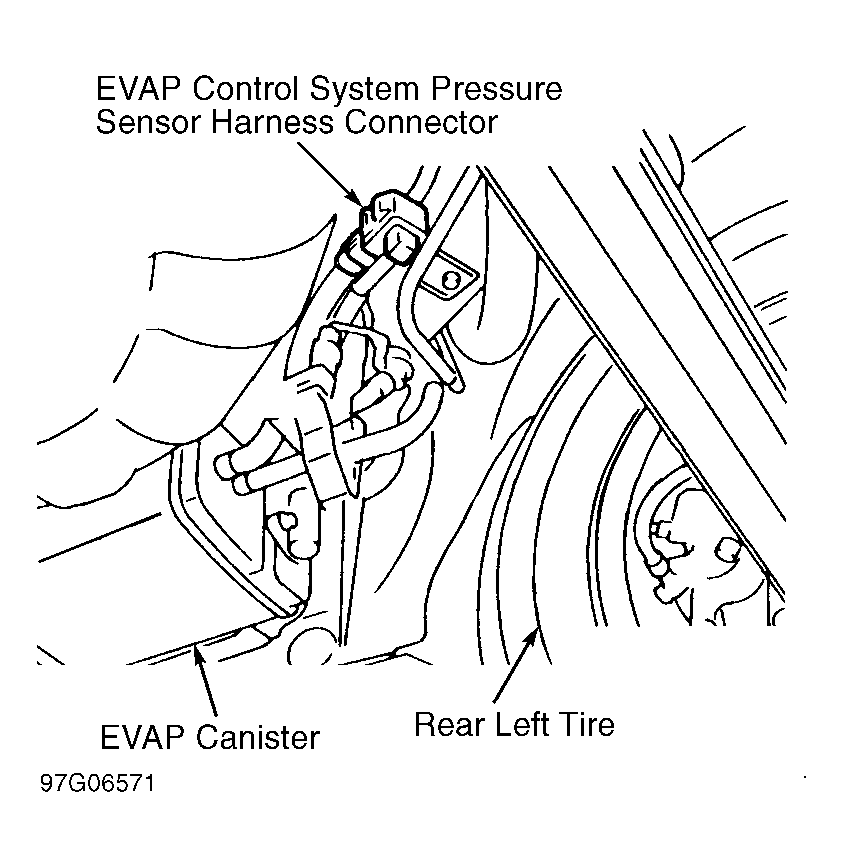 EVAP Control System Pressure Sensor Harness Connector

EVAP Canister

Rear Left Tire

97G06571