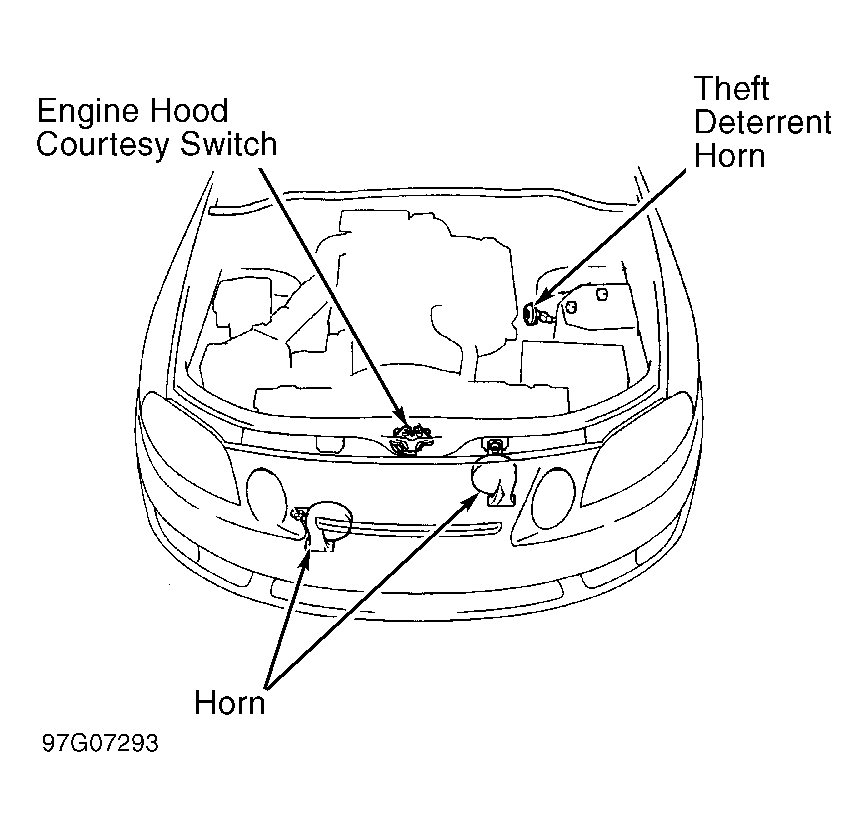 Engine Hood
Courtesy Switch

Theft
Deterrent
Horn

Horn

97G07293