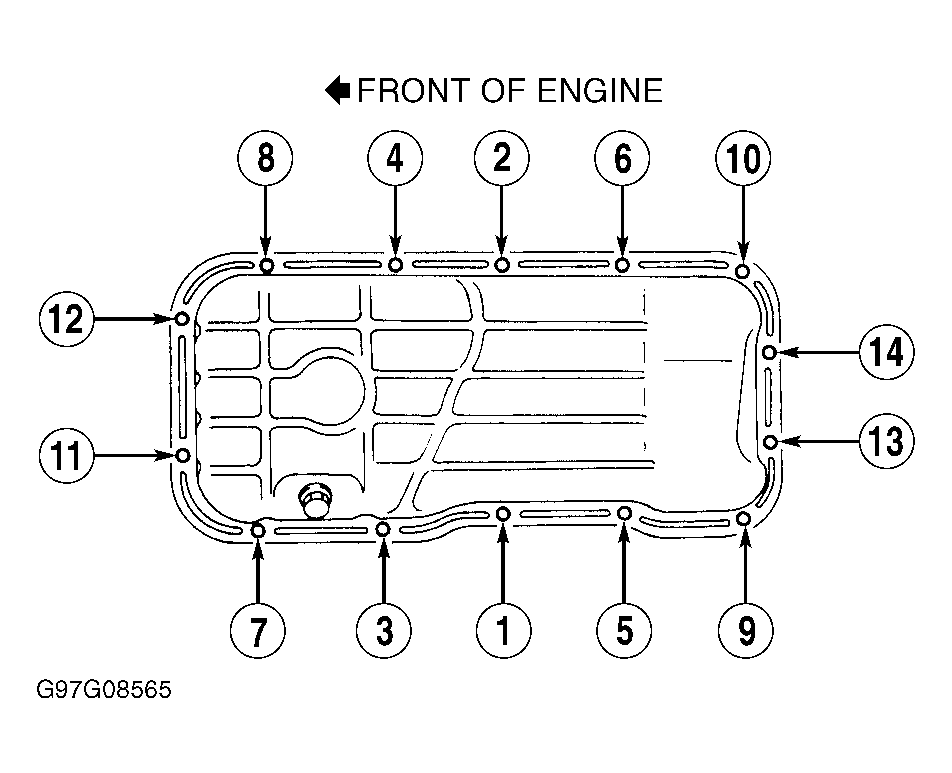 FRONT OF ENGINE

8
4
2
6
10
12
14
11
13
7
3
1
5
9

G97G08565