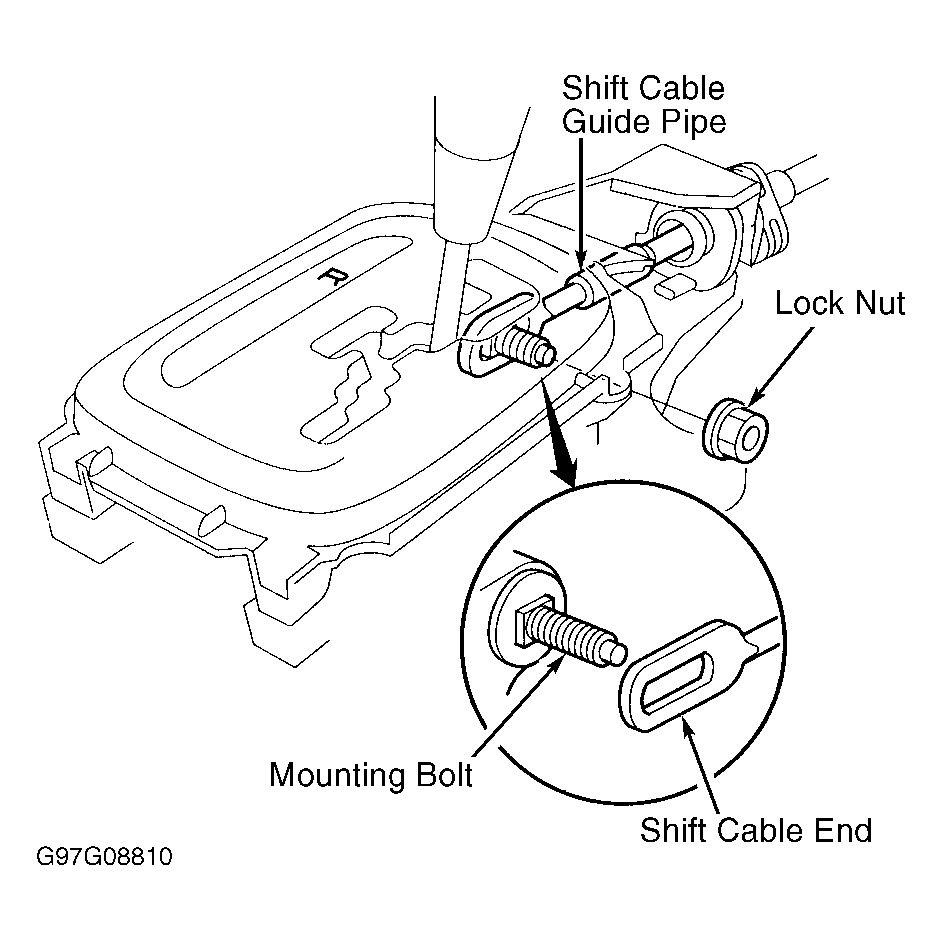 Shift Cable Guide Pipe

R

Lock Nut

Mounting Bolt

Shift Cable End

G97G08810