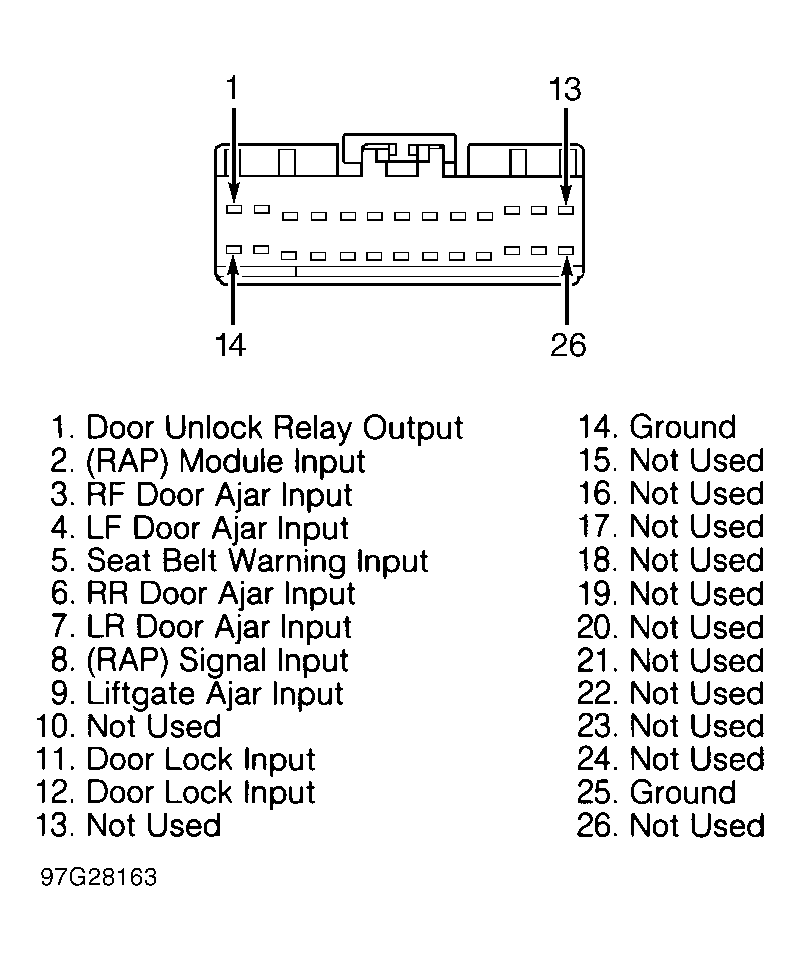 1
13
14
26

1. Door Unlock Relay Output
2. (RAP) Module Input
3. RF Door Ajar Input
4. LF Door Ajar Input
5. Seat Belt Warning Input
6. RR Door Ajar Input
7. LR Door Ajar Input
8. (RAP) Signal Input
9. Liftgate Ajar Input
10. Not Used
11. Door Lock Input
12. Door Lock Input
13. Not Used

14. Ground
15. Not Used
16. Not Used
17. Not Used
18. Not Used
19. Not Used
20. Not Used
21. Not Used
22. Not Used
23. Not Used
24. Not Used
25. Ground
26. Not Used

97G28163