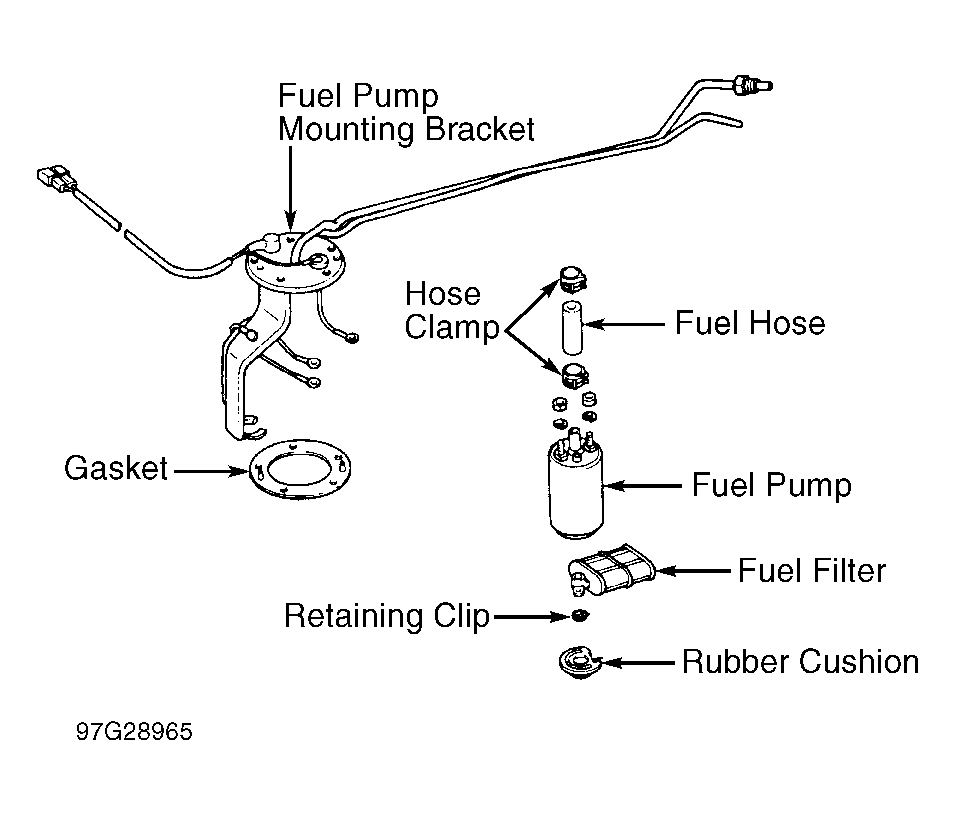 Fuel Pump Mounting Bracket

Hose Clamp

Fuel Hose

Gasket

Fuel Pump

Fuel Filter

Retaining Clip

Rubber Cushion

97G28965