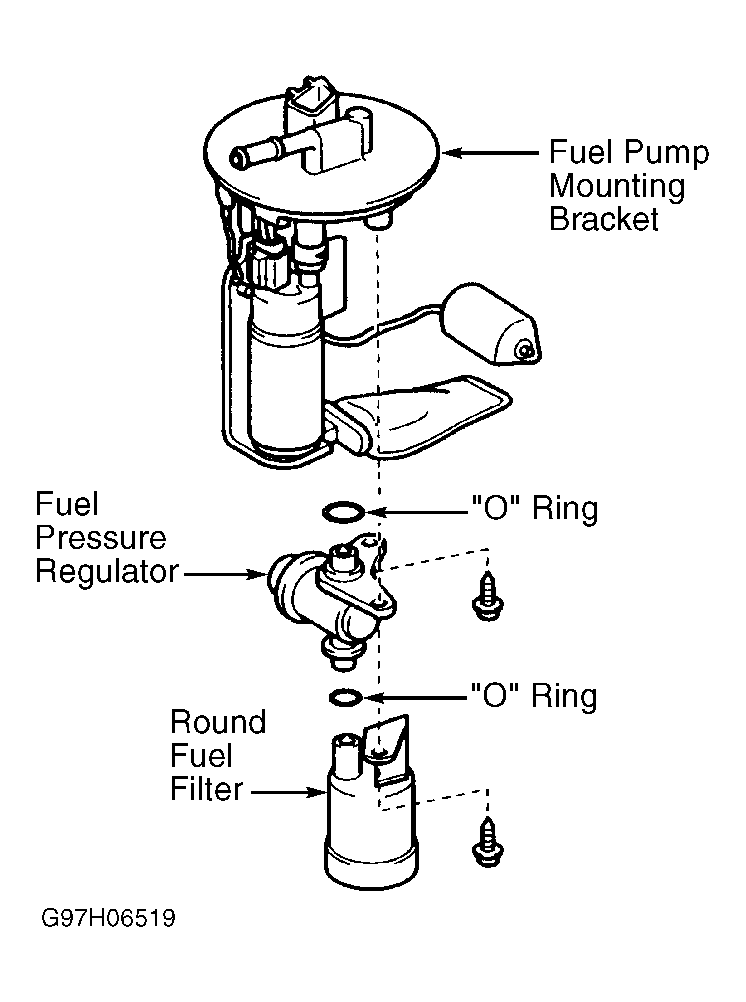 Fuel Pump Mounting Bracket

Fuel Pressure Regulator

"O" Ring

"O" Ring

Round Fuel Filter

G97H06519