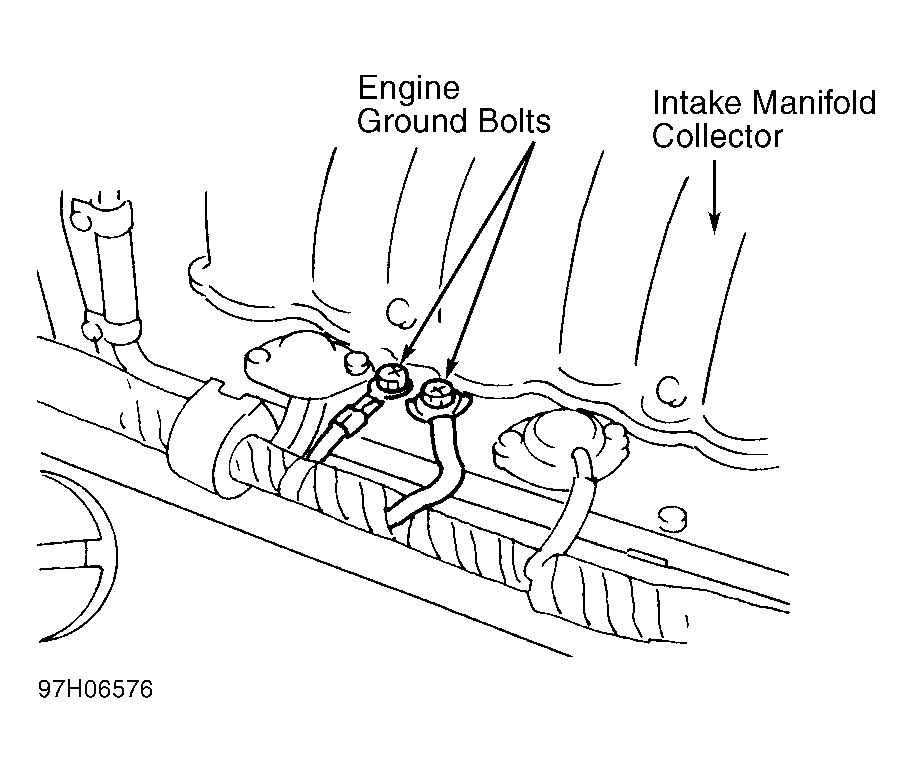 Engine Ground Bolts

Intake Manifold Collector

97H06576