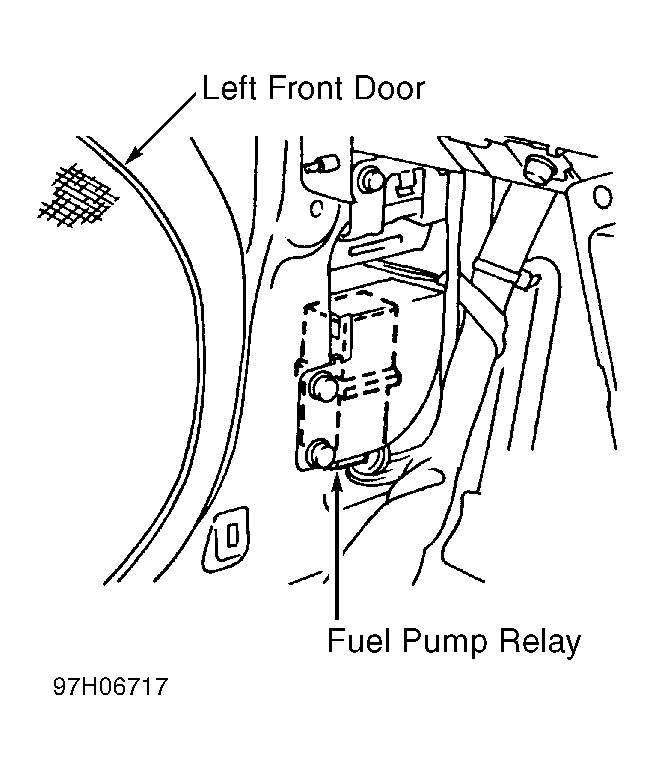 Left Front Door

Fuel Pump Relay

97H06717