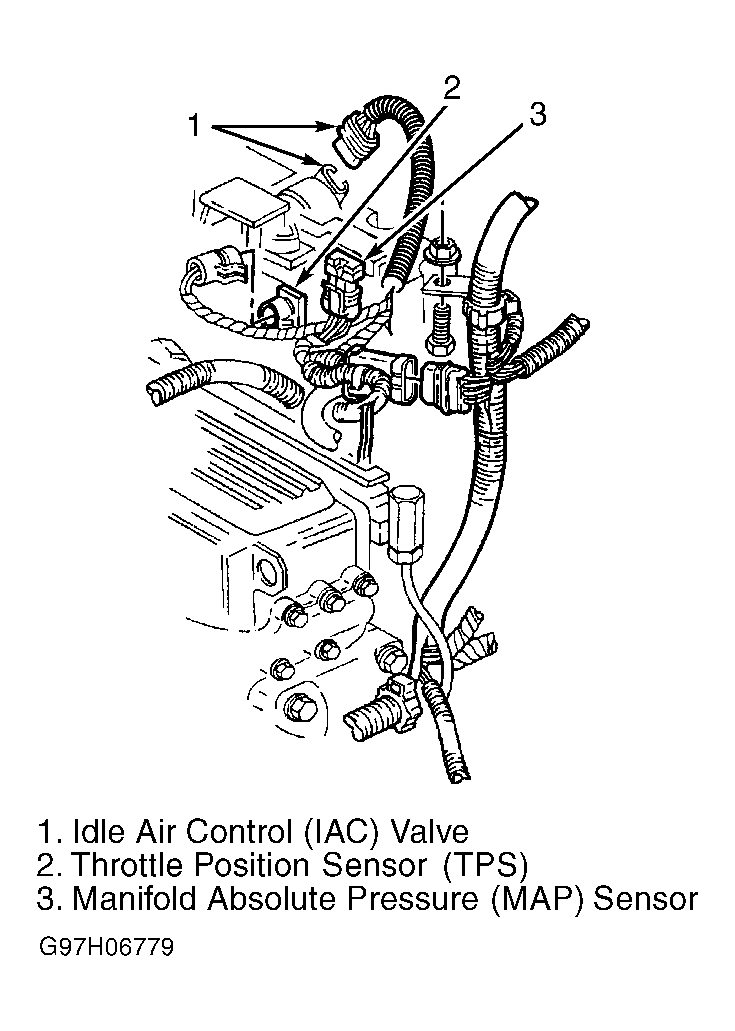 1
2
3

1. Idle Air Control (IAC) Valve
2. Throttle Position Sensor (TPS)
3. Manifold Absolute Pressure (MAP) Sensor

G97H06779