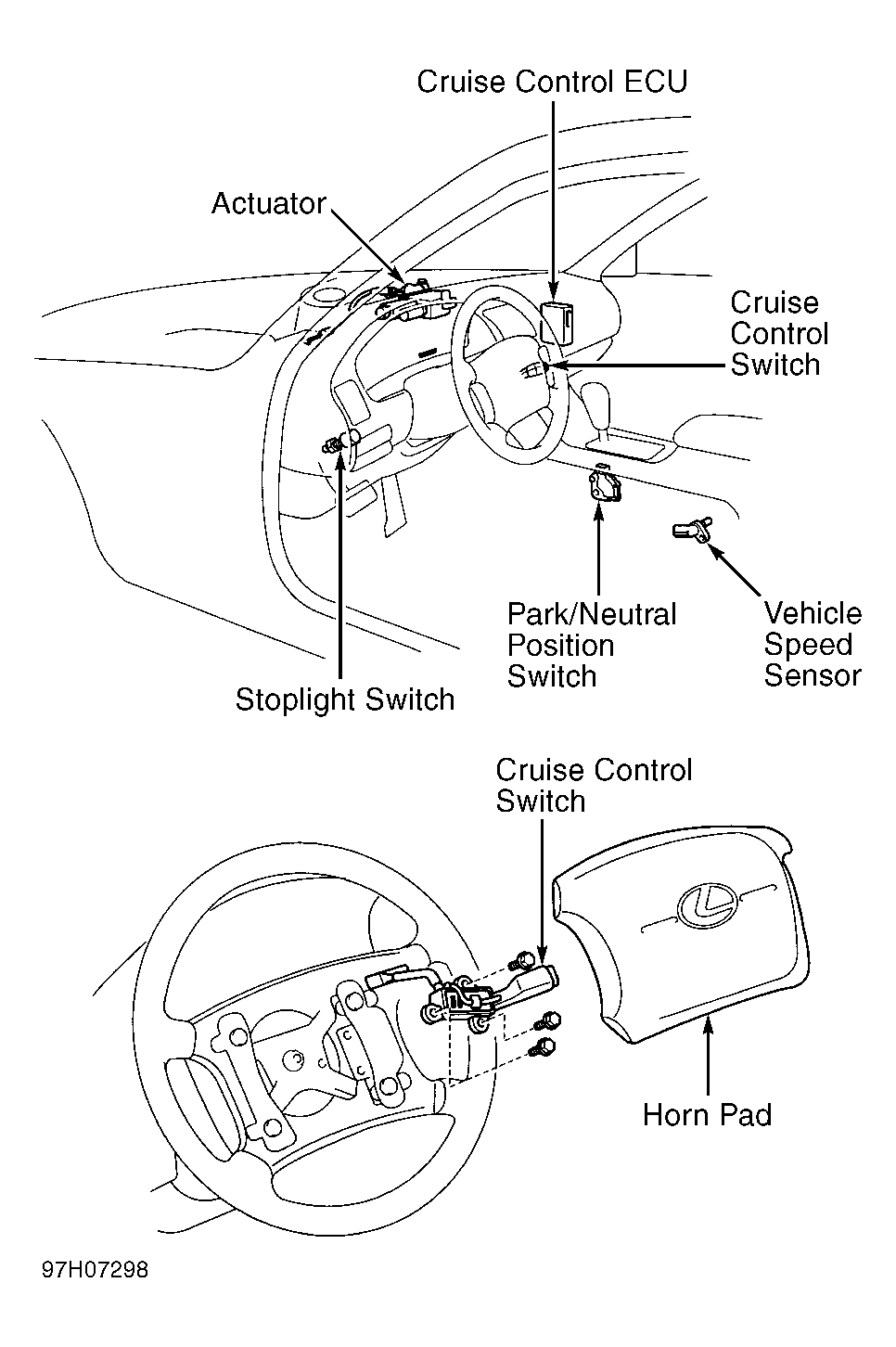 Cruise Control ECU

Actuator

Cruise Control Switch

Park/Neutral Position Switch

Vehicle Speed Sensor

Stoplight Switch

Cruise Control Switch

Horn Pad

97H07298