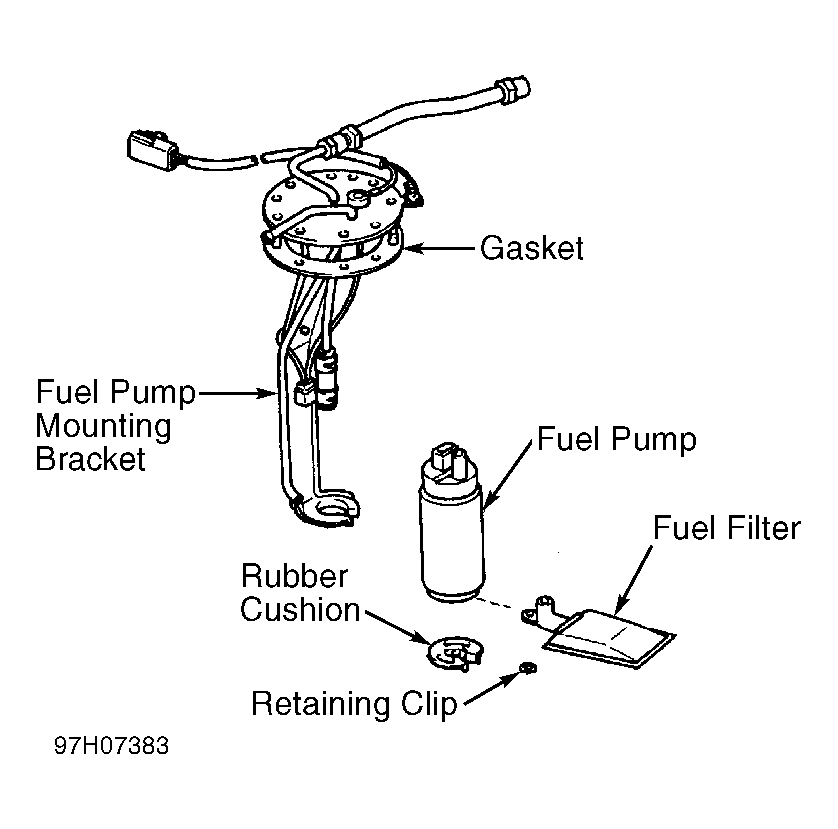 Gasket

Fuel Pump Mounting Bracket

Fuel Pump

Fuel Filter

Rubber Cushion

Retaining Clip

97H07383