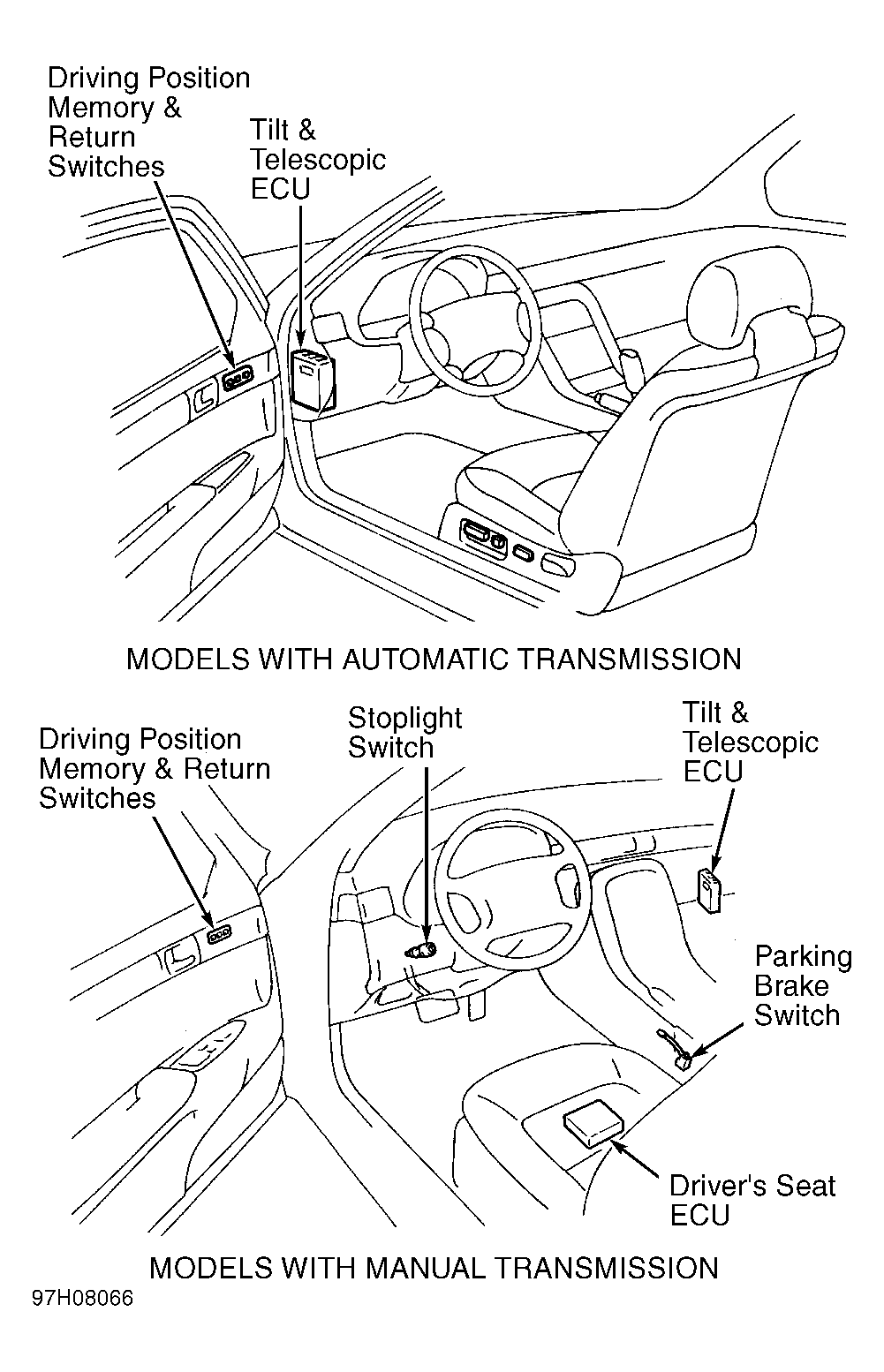 Driving Position Memory & Return Switches

Tilt & Telescopic ECU

MODELS WITH AUTOMATIC TRANSMISSION

Driving Position Memory & Return Switches

Stoplight Switch

Tilt & Telescopic ECU

Parking Brake Switch

Driver's Seat ECU

MODELS WITH MANUAL TRANSMISSION

97H08066