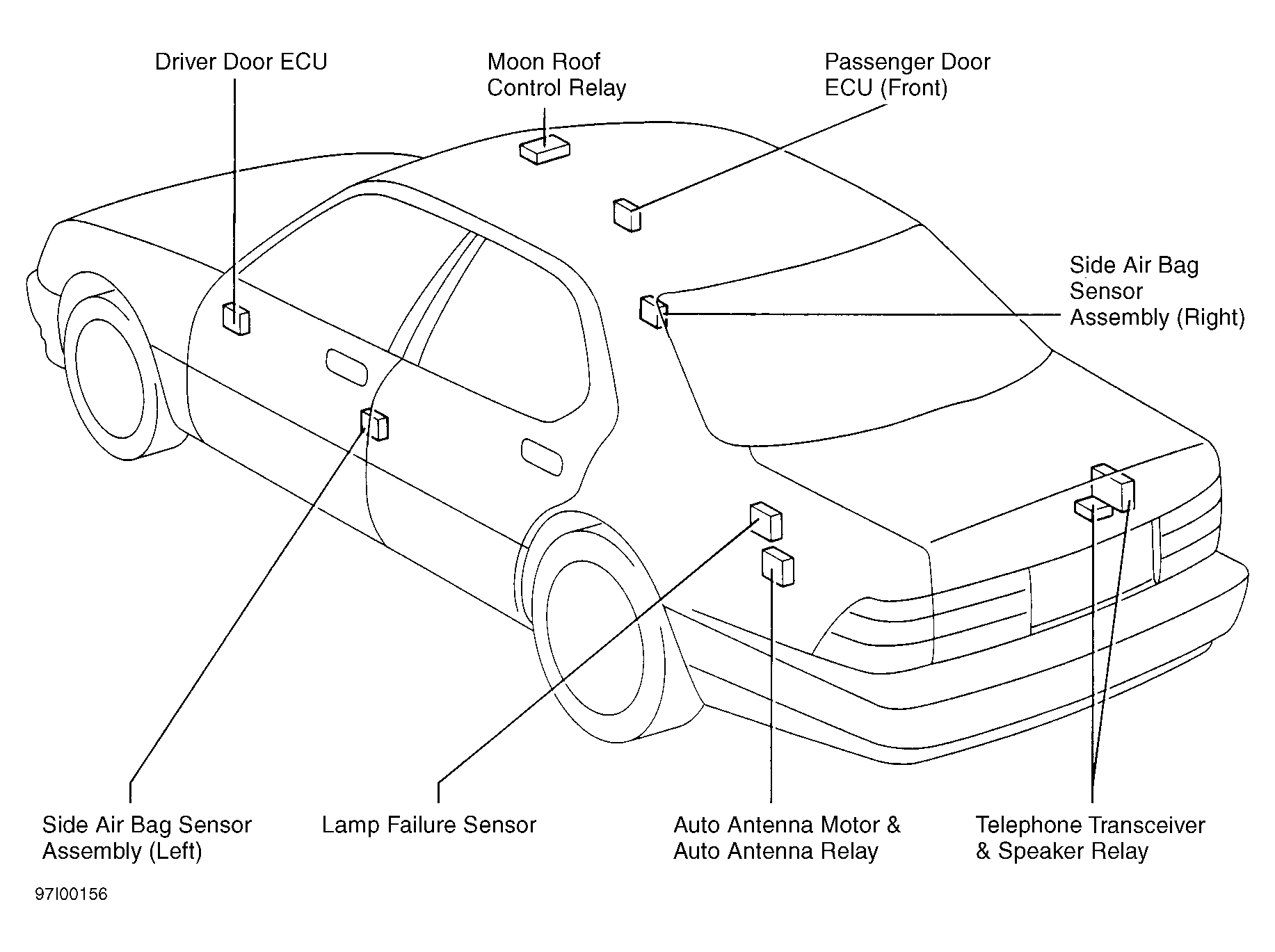 Driver Door ECU

Moon Roof Control Relay

Passenger Door ECU (Front)

Side Air Bag Sensor Assembly (Right)

Side Air Bag Sensor Assembly (Left)

Lamp Failure Sensor

Auto Antenna Motor & Auto Antenna Relay

Telephone Transceiver & Speaker Relay

97I00156