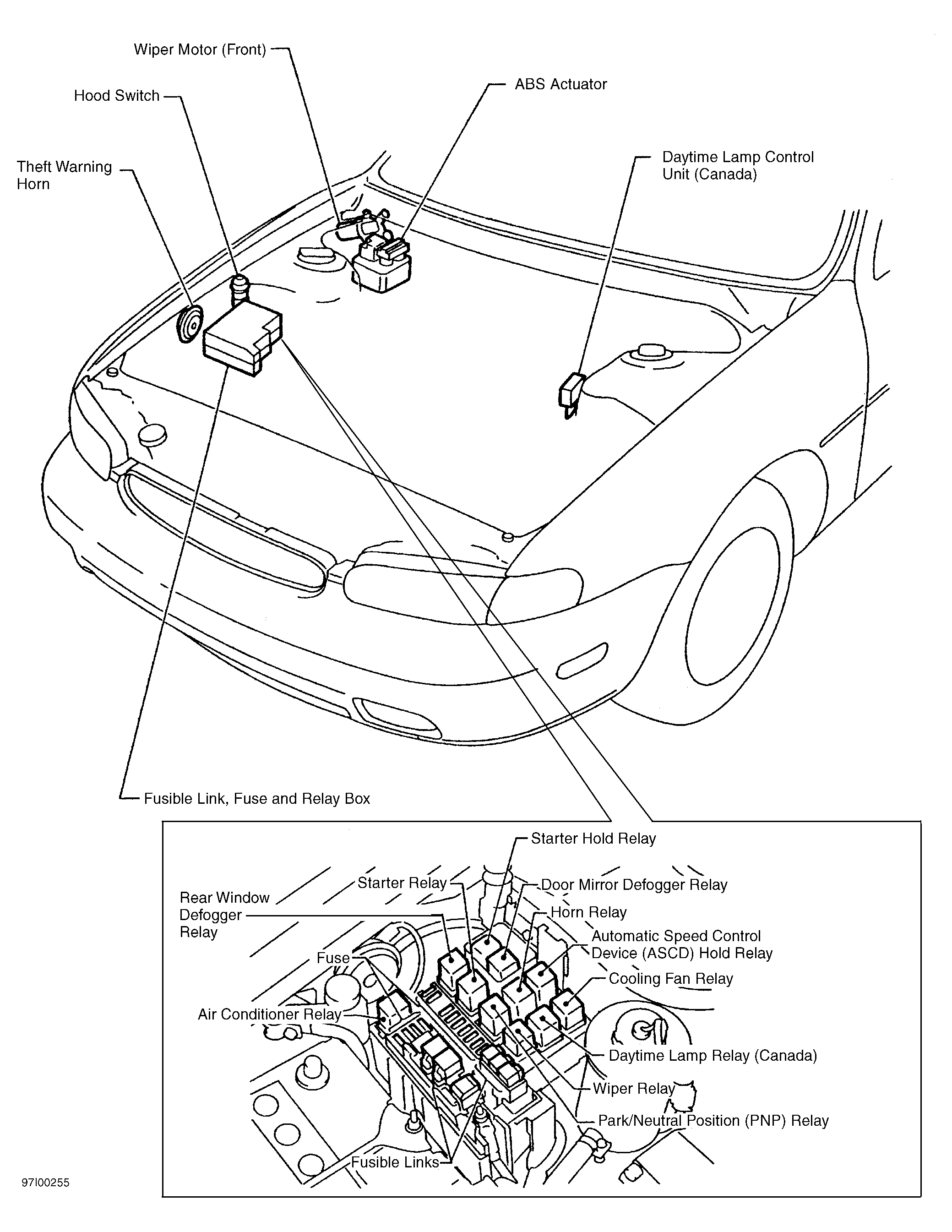 Wiper Motor (Front)

Hood Switch

ABS Actuator

Theft Warning Horn

Daytime Lamp Control Unit (Canada)

Fusible Link, Fuse and Relay Box

Starter Hold Relay

Starter Relay

Door Mirror Defogger Relay

Rear Window Defogger Relay

Horn Relay

Automatic Speed Control Device (ASCD) Hold Relay

Fuse

Cooling Fan Relay

Air Conditioner Relay

Daytime Lamp Relay (Canada)

Wiper Relay

Park/Neutral Position (PNP) Relay

Fusible Links

97I00255