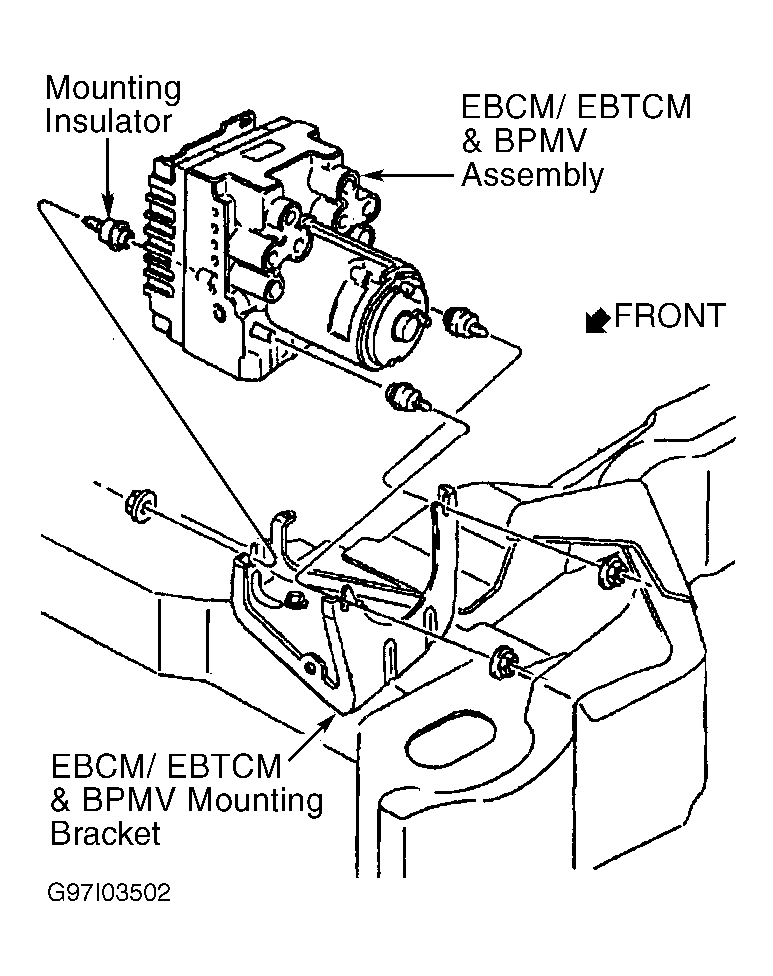 Mounting Insulator

EBCM/ EBTCM & BPMV Assembly

FRONT

EBCM/ EBTCM & BPMV Mounting Bracket

G97I03502