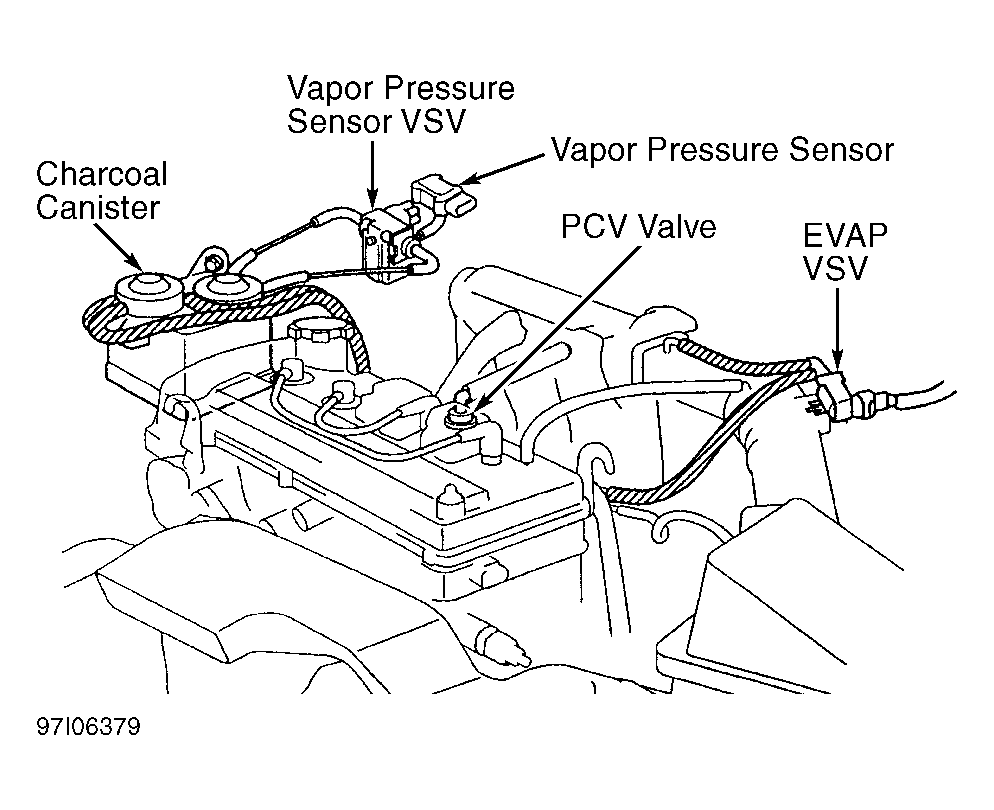 Vapor Pressure Sensor VSV

Vapor Pressure Sensor

Charcoal Canister

PCV Valve

EVAP VSV

97I06379