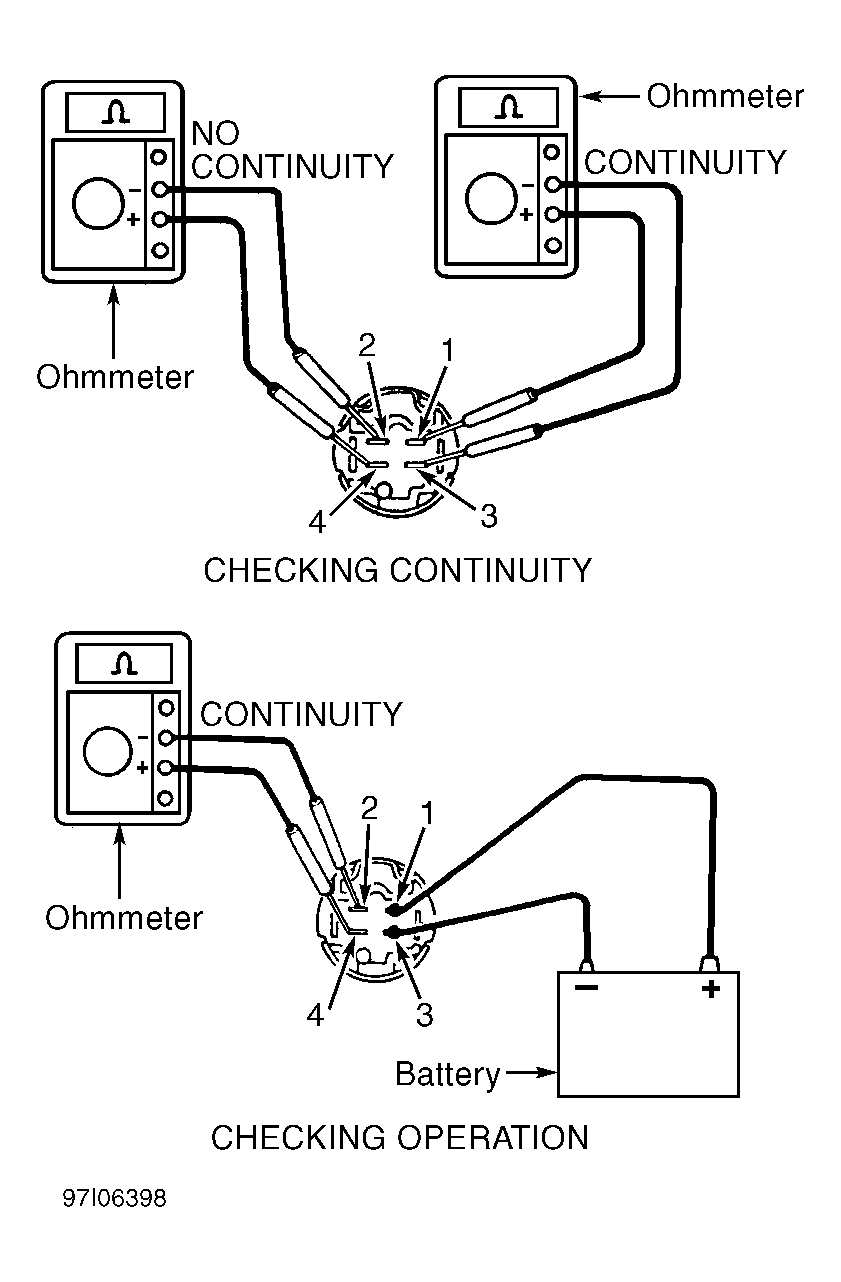 Ω
NO CONTINUITY
−
+
Ohmmeter

Ω
Ohmmeter
CONTINUITY
−
+

2
1
4
3

CHECKING CONTINUITY

Ω
CONTINUITY
−
+
Ohmmeter

2
1
4
3

−
+
Battery

CHECKING OPERATION

97I06398