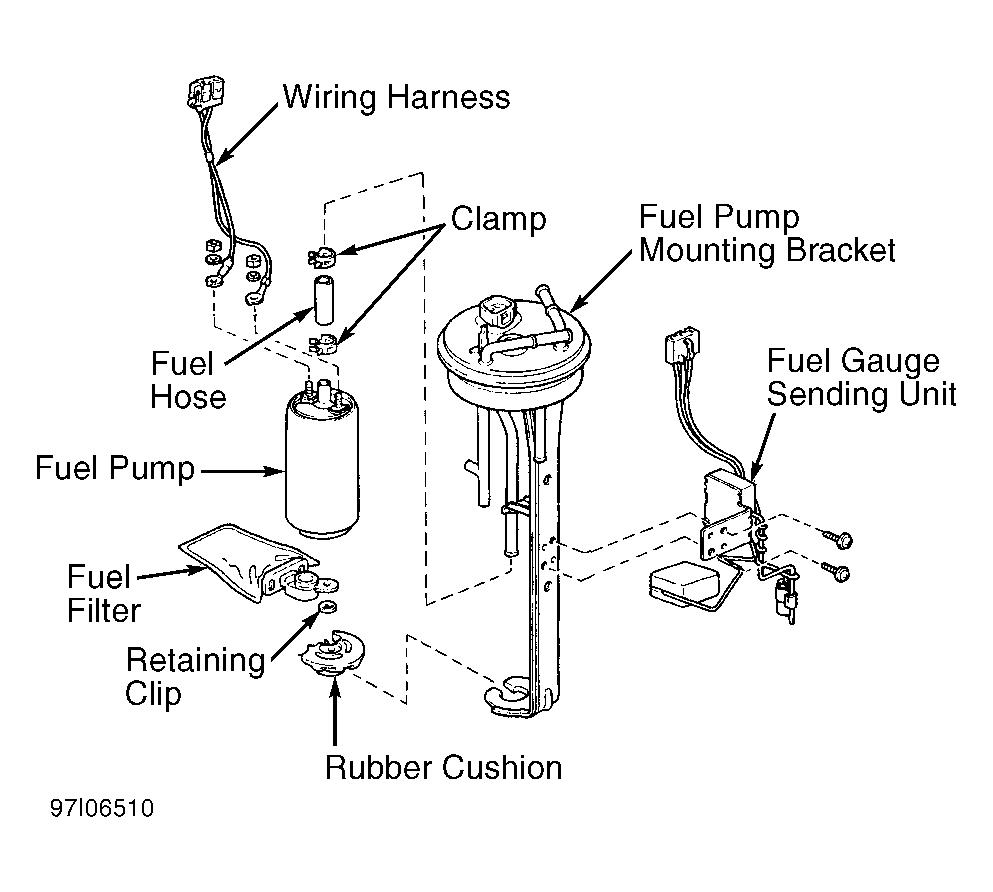 Wiring Harness

Clamp

Fuel Pump
Mounting Bracket

Fuel
Hose

Fuel Gauge
Sending Unit

Fuel Pump

Fuel
Filter

Retaining
Clip

Rubber Cushion

97I06510