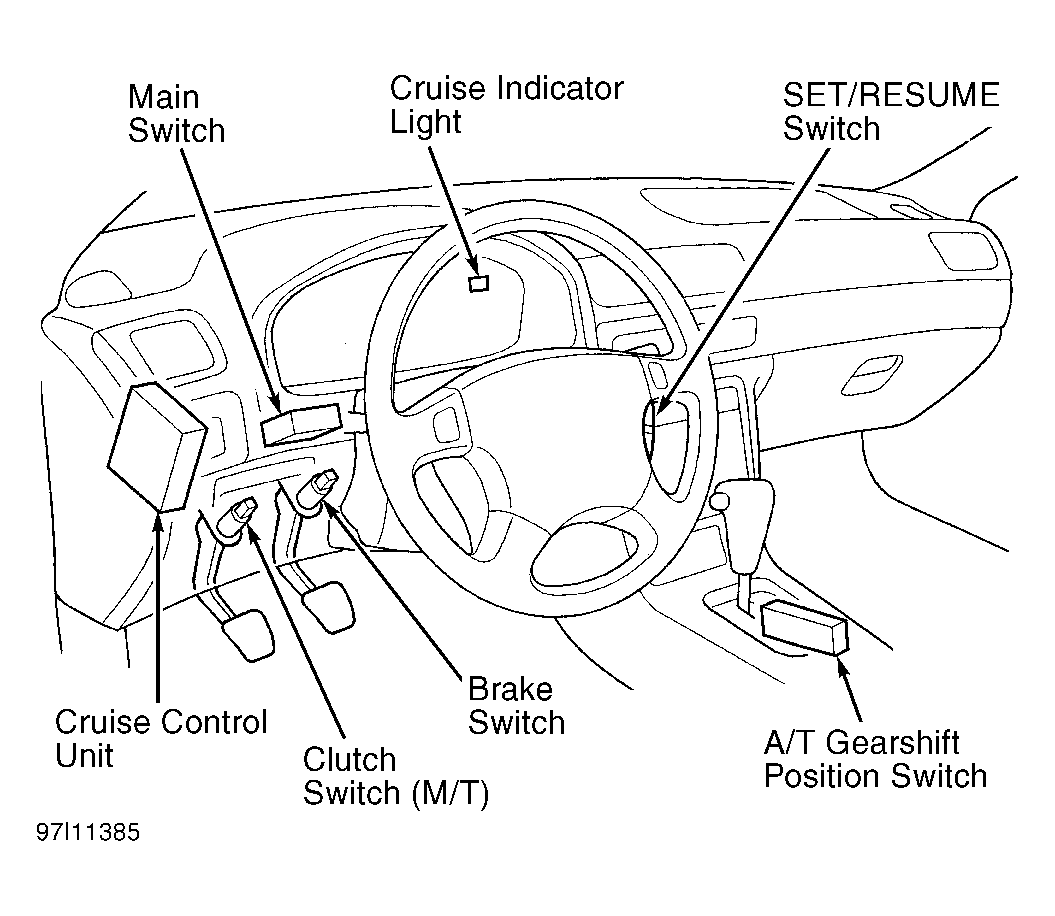 Main Switch

Cruise Indicator Light

SET/RESUME Switch

Cruise Control Unit

Clutch Switch (M/T)

Brake Switch

A/T Gearshift Position Switch

97I11385