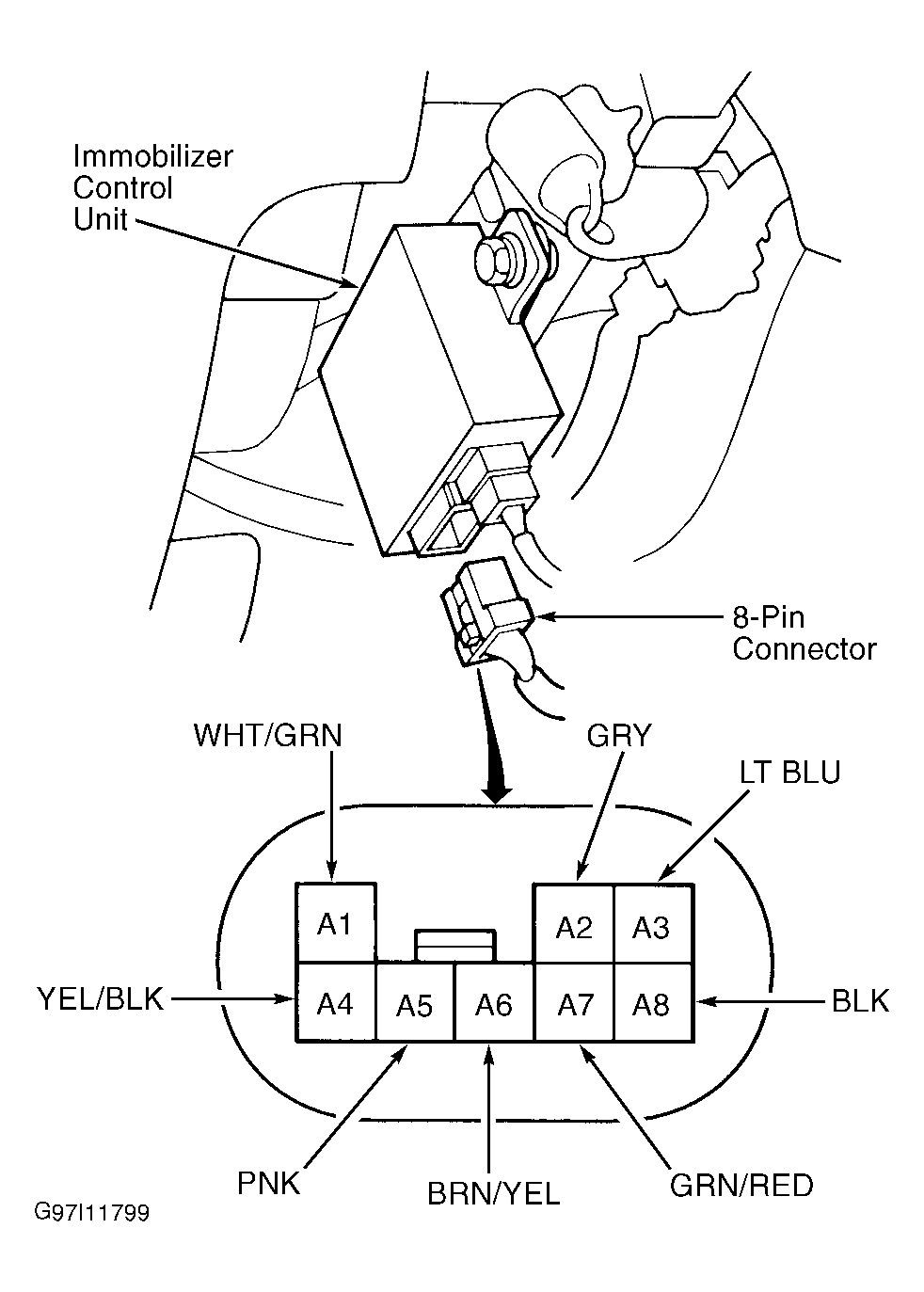 Immobilizer Control Unit

8-Pin Connector

WHT/GRN

GRY

LT BLU

A1

A2

A3

YEL/BLK

A4

A5

A6

A7

A8

BLK

PNK

BRN/YEL

GRN/RED

G97I11799