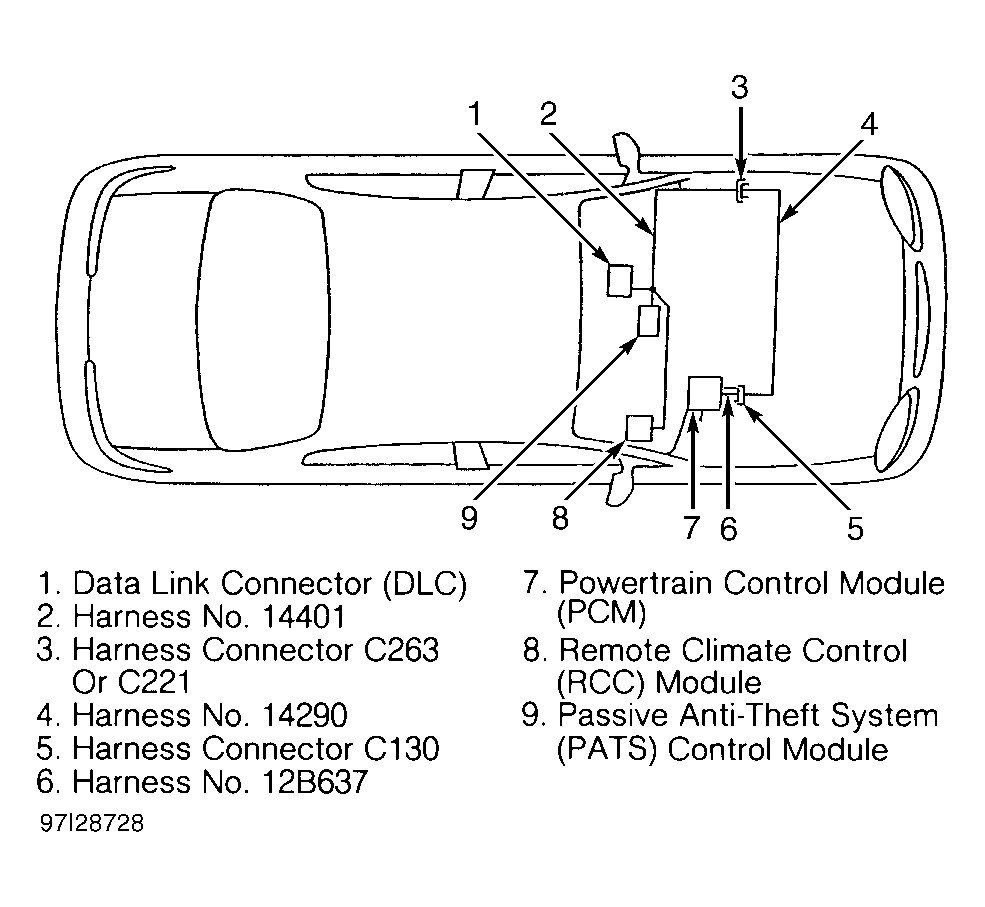 1
2
3
4
9
8
7
6
5

1. Data Link Connector (DLC)
2. Harness No. 14401
3. Harness Connector C263 Or C221
4. Harness No. 14290
5. Harness Connector C130
6. Harness No. 12B637

7. Powertrain Control Module (PCM)
8. Remote Climate Control (RCC) Module
9. Passive Anti-Theft System (PATS) Control Module

97I28728