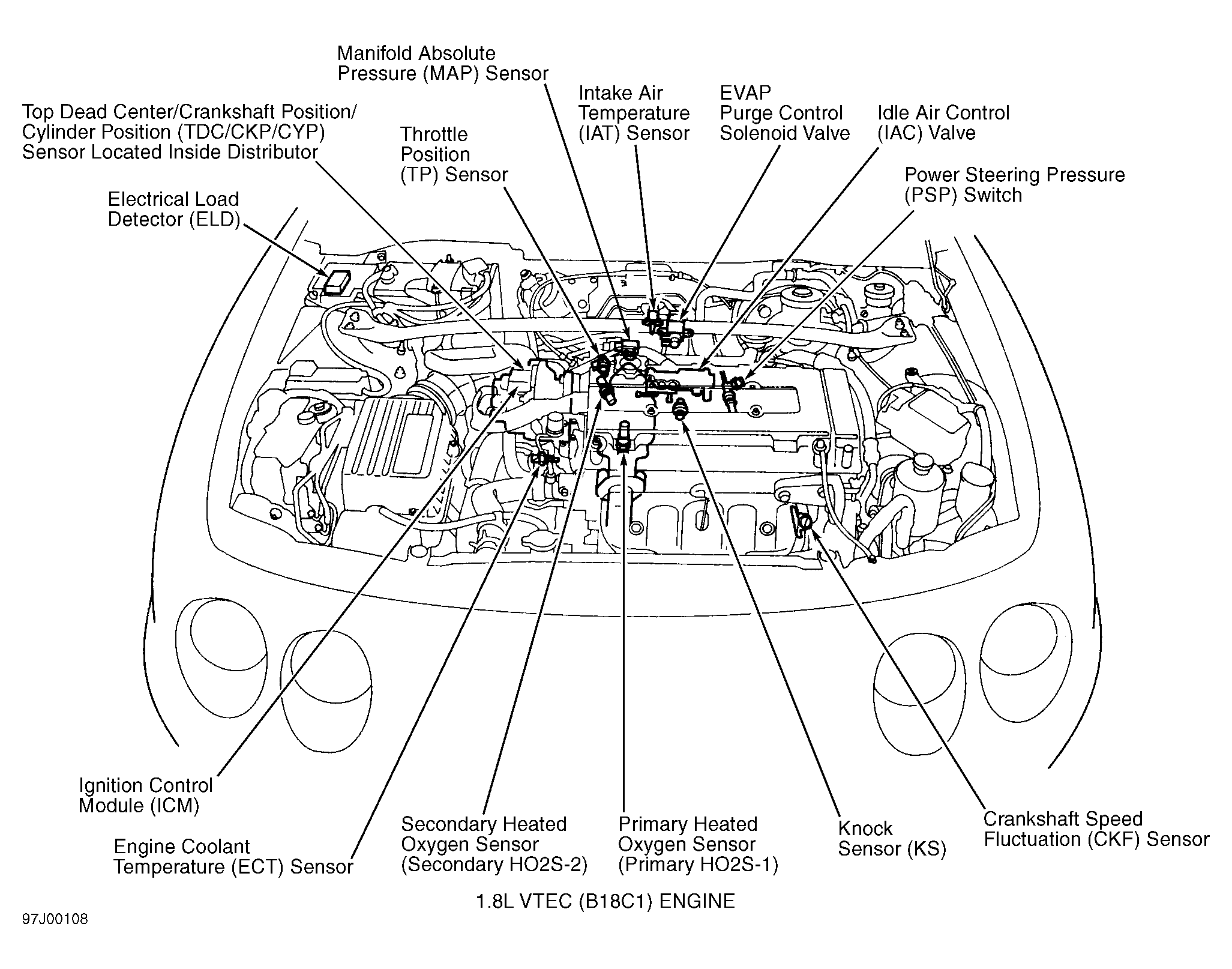 Manifold Absolute Pressure (MAP) Sensor

Top Dead Center/Crankshaft Position/ Cylinder Position (TDC/CKP/CYP) Sensor Located Inside Distributor

Throttle Position (TP) Sensor

Intake Air Temperature (IAT) Sensor

EVAP Purge Control Solenoid Valve

Idle Air Control (IAC) Valve

Power Steering Pressure (PSP) Switch

Electrical Load Detector (ELD)

Ignition Control Module (ICM)

Engine Coolant Temperature (ECT) Sensor

Secondary Heated Oxygen Sensor (Secondary HO2S-2)

Primary Heated Oxygen Sensor (Primary HO2S-1)

Knock Sensor (KS)

Crankshaft Speed Fluctuation (CKF) Sensor

1.8L VTEC (B18C1) ENGINE

97J00108