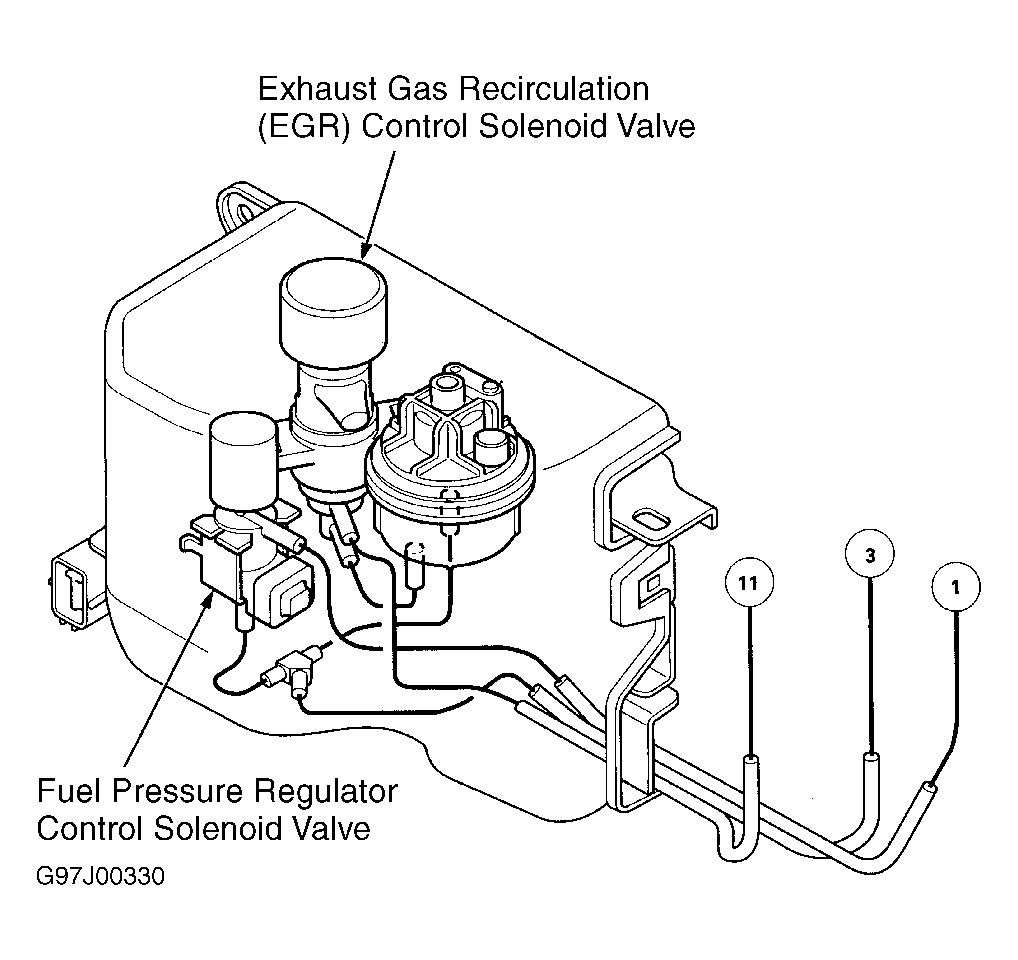 Exhaust Gas Recirculation (EGR) Control Solenoid Valve

11

3

1

Fuel Pressure Regulator Control Solenoid Valve

G97J00330