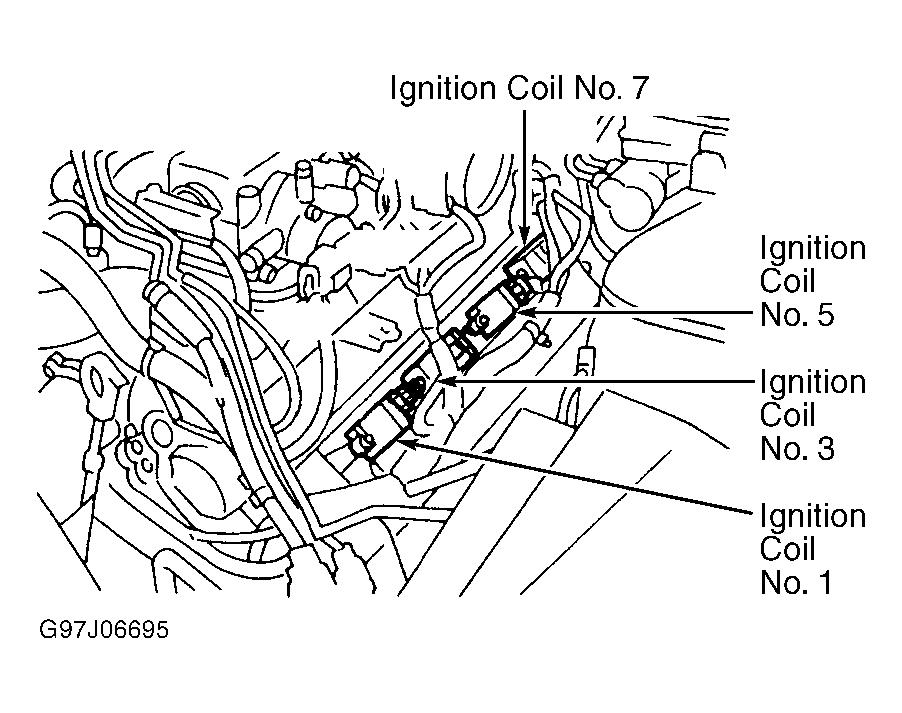 Ignition Coil No. 7

Ignition Coil No. 5

Ignition Coil No. 3

Ignition Coil No. 1

G97J06695