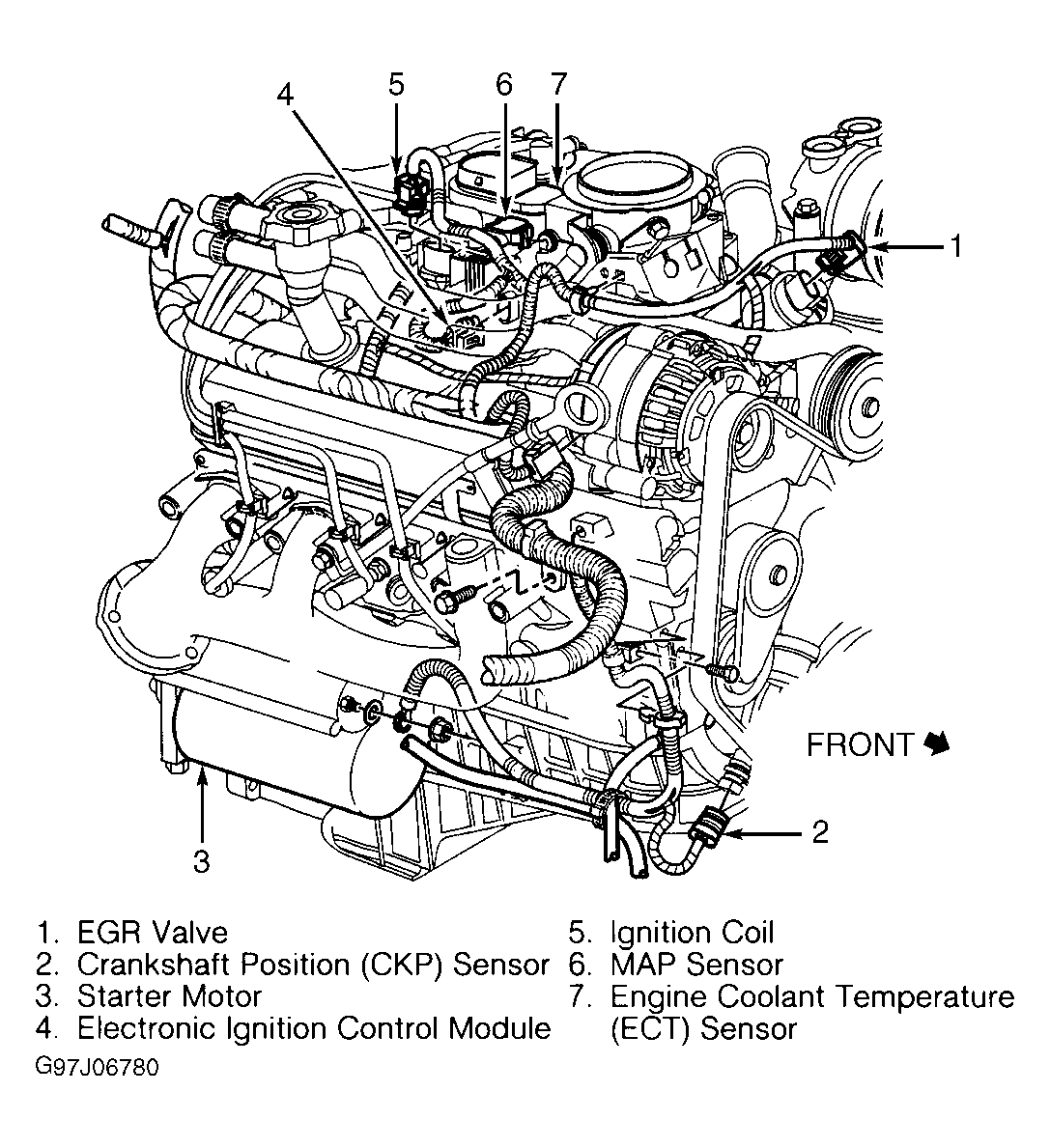 4 5 6 7

1

FRONT

2

3

1. EGR Valve
2. Crankshaft Position (CKP) Sensor
3. Starter Motor
4. Electronic Ignition Control Module

5. Ignition Coil
6. MAP Sensor
7. Engine Coolant Temperature (ECT) Sensor

G97J06780