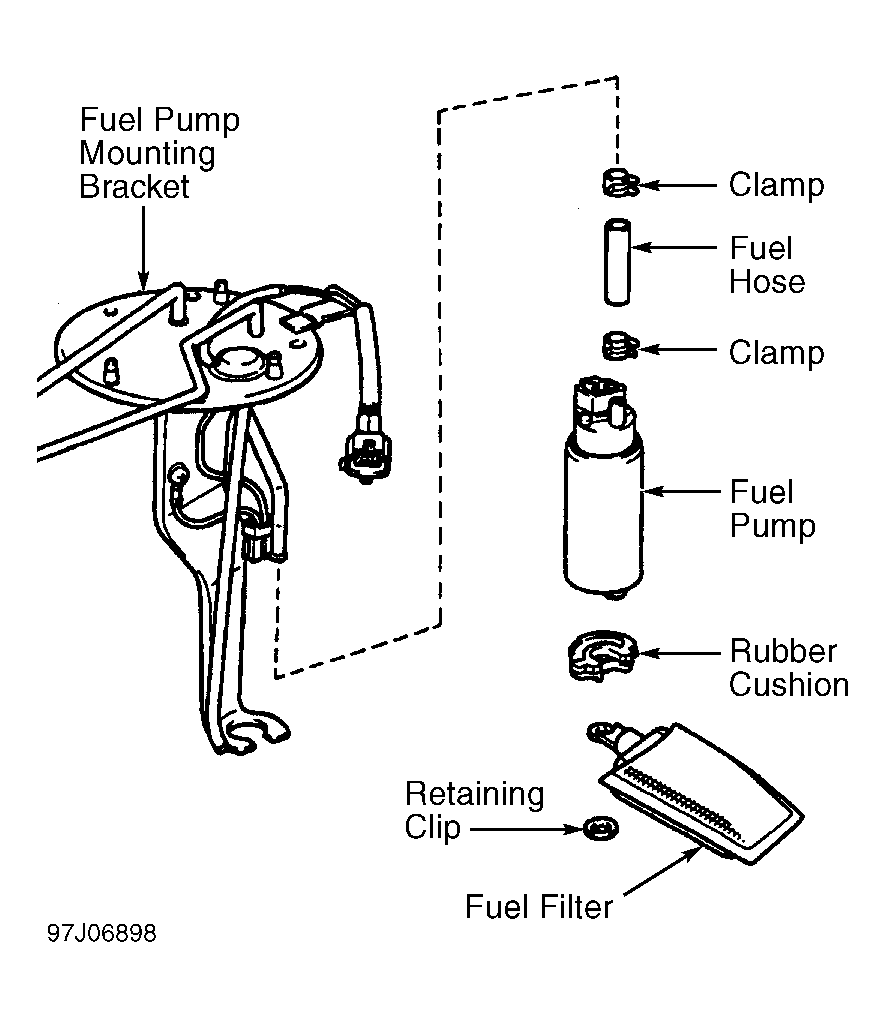 Fuel Pump Mounting Bracket

Clamp

Fuel Hose

Clamp

Fuel Pump

Rubber Cushion

Retaining Clip

Fuel Filter

97J06898