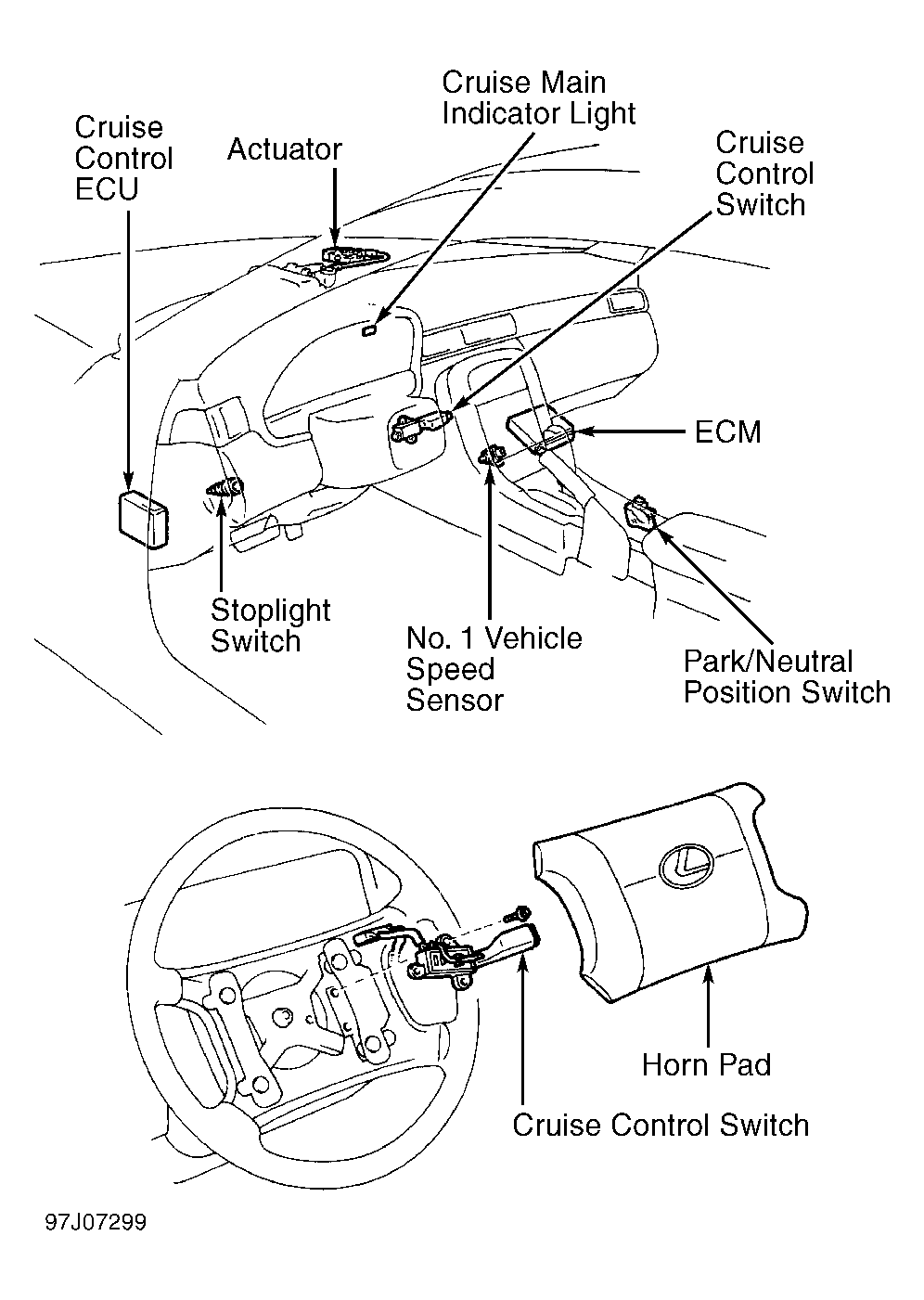 Cruise Control ECU

Actuator

Cruise Main Indicator Light

Cruise Control Switch

ECM

Stoplight Switch

No. 1 Vehicle Speed Sensor

Park/Neutral Position Switch

Horn Pad

Cruise Control Switch

97J07299