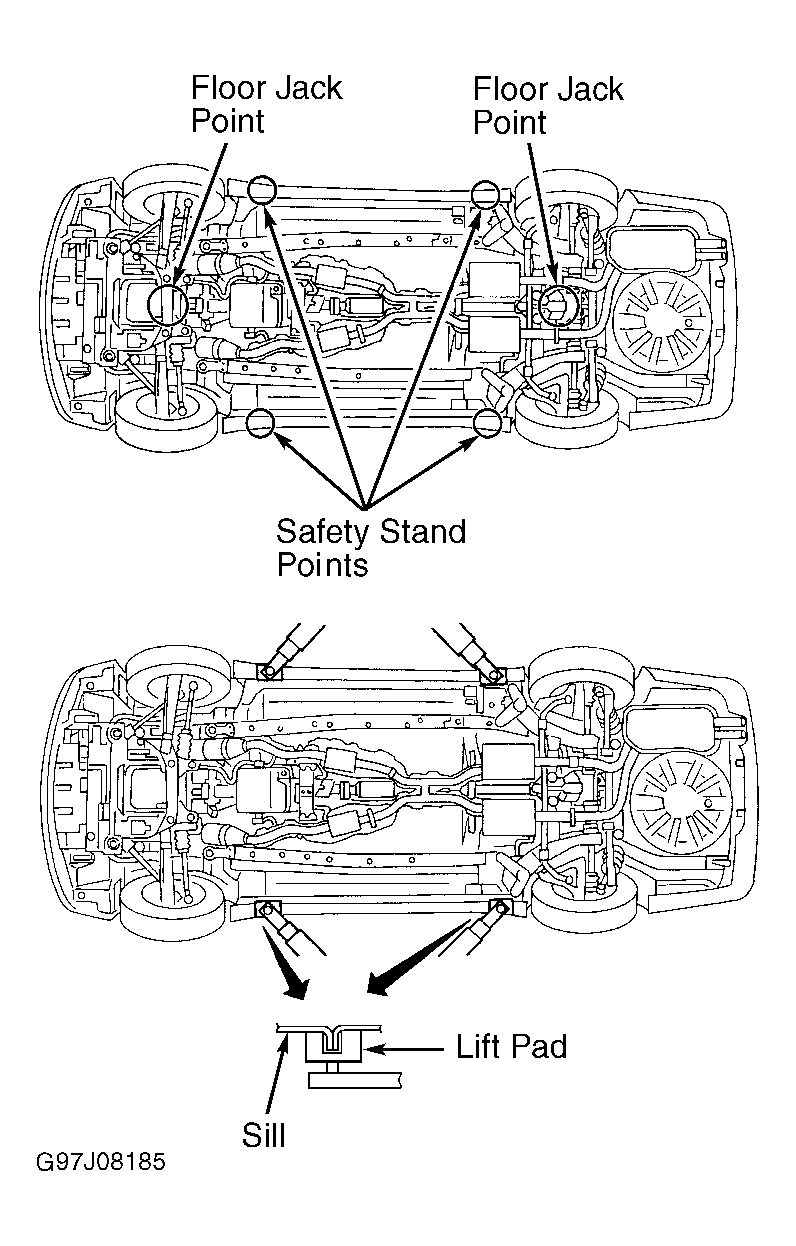 Floor Jack Point

Floor Jack Point

Safety Stand Points

Lift Pad

Sill

G97J08185