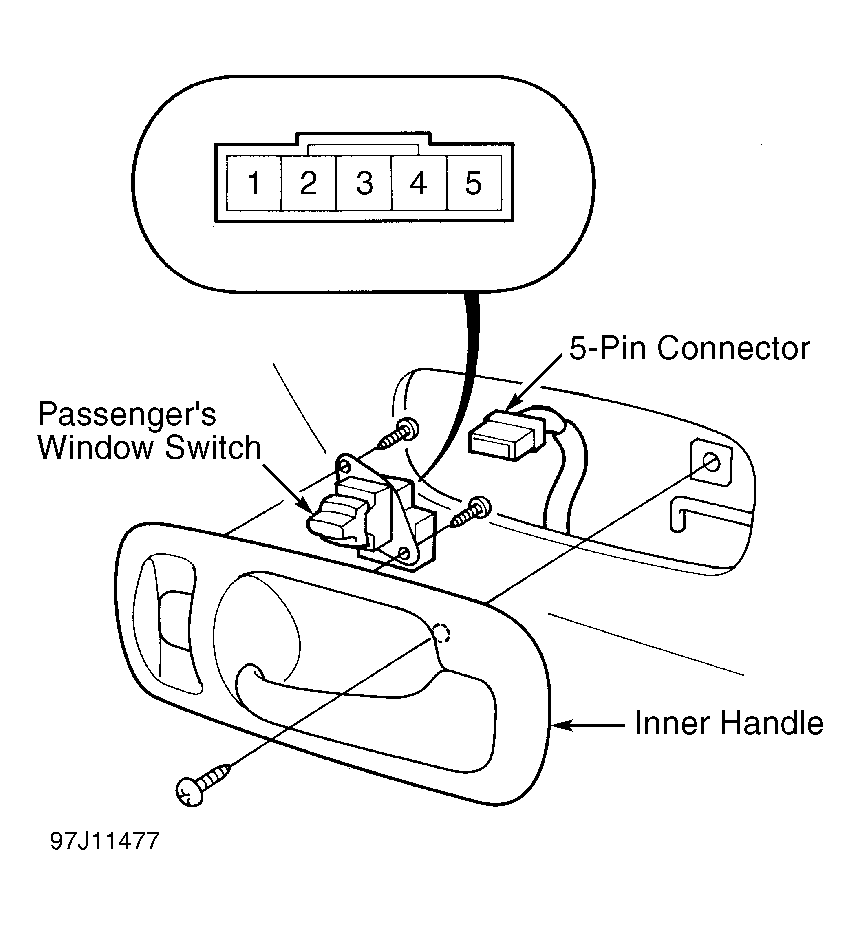 1 2 3 4 5

5-Pin Connector

Passenger's Window Switch

Inner Handle

97J11477