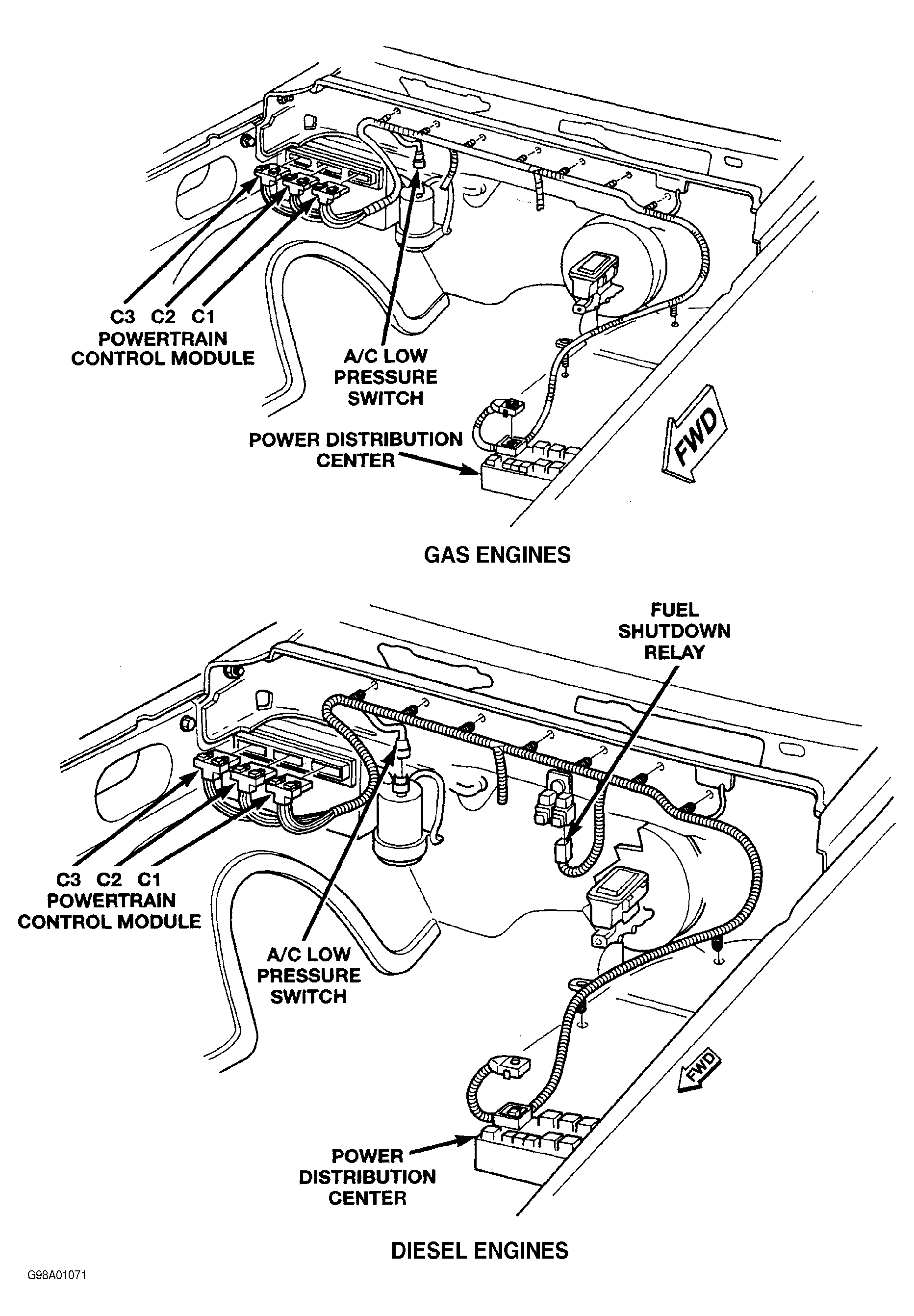 C3 C2 C1
POWERTRAIN
CONTROL MODULE

A/C LOW
PRESSURE
SWITCH

POWER DISTRIBUTION
CENTER

FWD

GAS ENGINES

FUEL
SHUTDOWN
RELAY

C3 C2 C1
POWERTRAIN
CONTROL MODULE

A/C LOW
PRESSURE
SWITCH

FWD

POWER
DISTRIBUTION
CENTER

DIESEL ENGINES

G98A01071