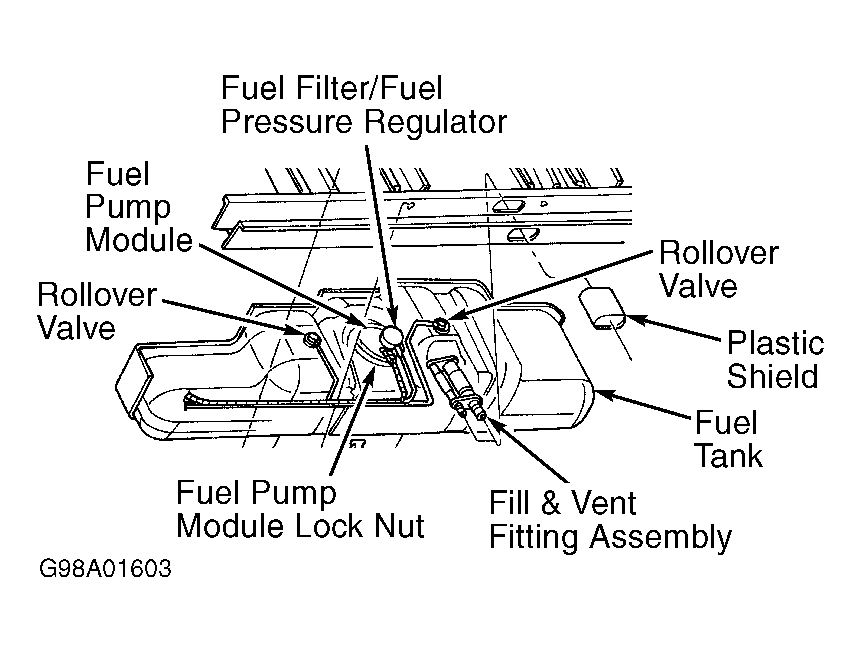 Fuel Filter/Fuel Pressure Regulator

Fuel Pump Module

Rollover Valve

Rollover Valve

Plastic Shield

Fuel Tank

Fuel Pump Module Lock Nut

Fill & Vent Fitting Assembly

G98A01603