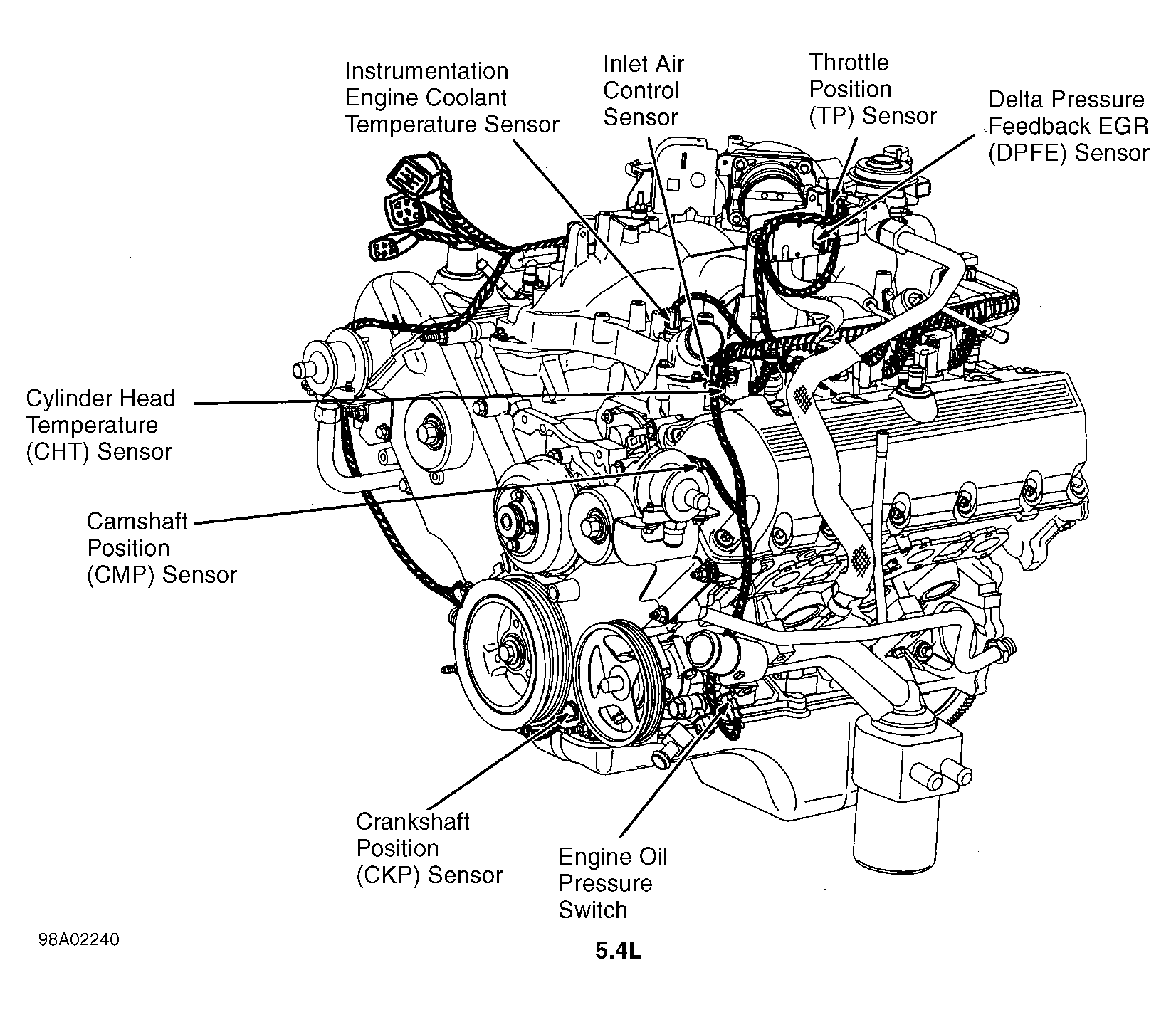 Instrumentation Engine Coolant Temperature Sensor

Inlet Air Control Sensor

Throttle Position (TP) Sensor

Delta Pressure Feedback EGR (DPFE) Sensor

Cylinder Head Temperature (CHT) Sensor

Camshaft Position (CMP) Sensor

Crankshaft Position (CKP) Sensor

Engine Oil Pressure Switch

98A02240

5.4L