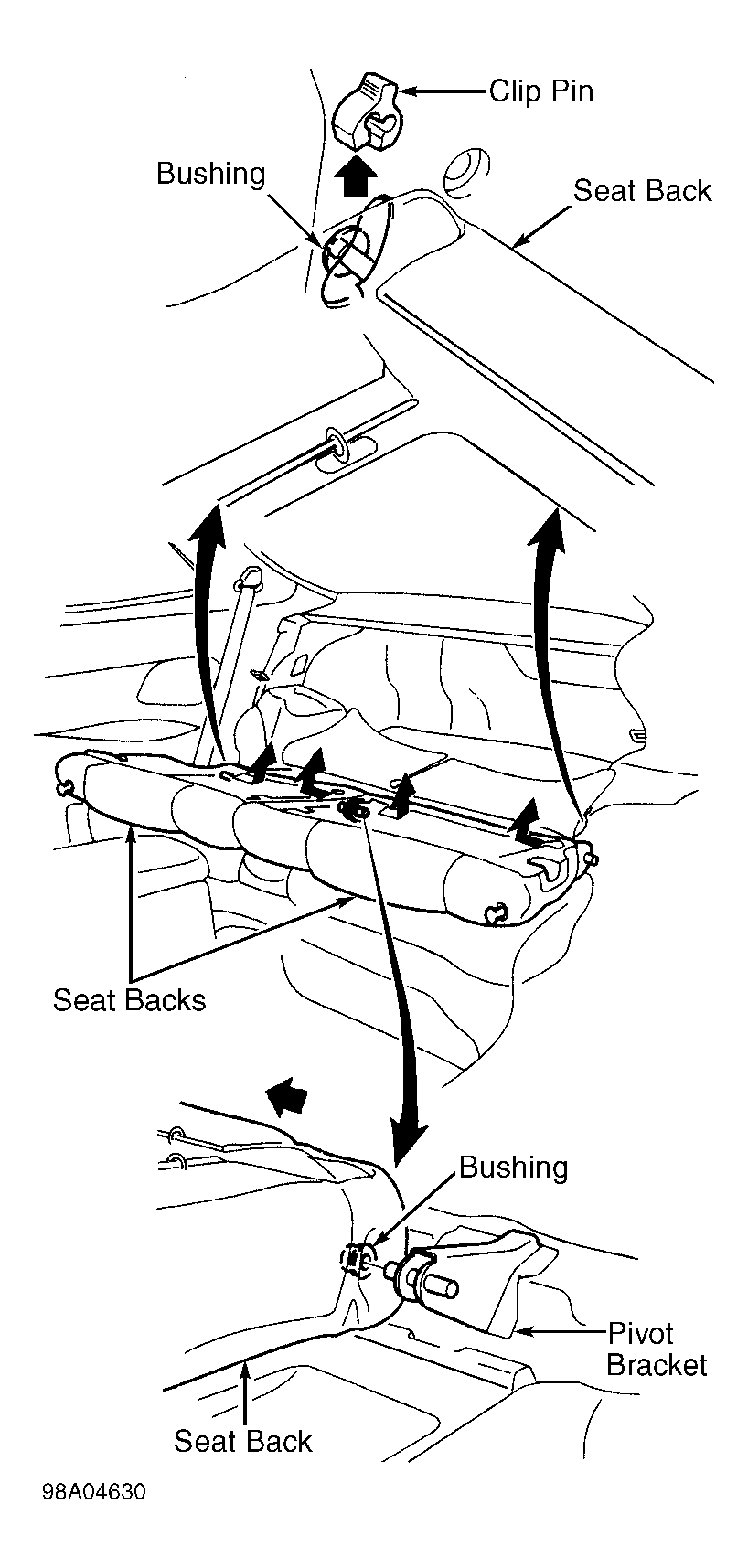 Clip Pin
Bushing
Seat Back
Seat Backs
Bushing
Pivot Bracket
Seat Back
98A04630