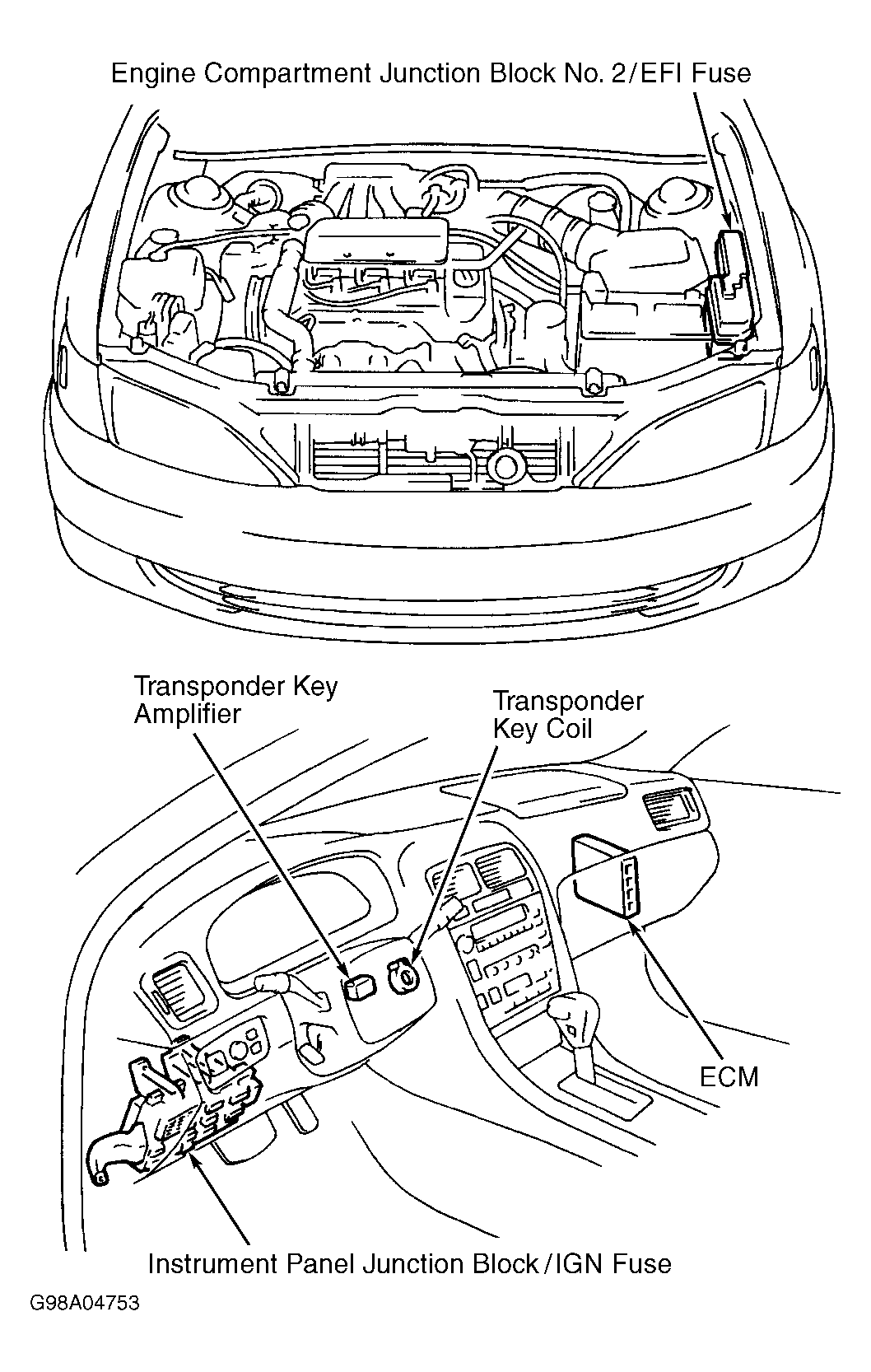 Engine Compartment Junction Block No. 2/EFI Fuse

Transponder Key Amplifier

Transponder Key Coil

ECM

Instrument Panel Junction Block/IGN Fuse

G98A04753