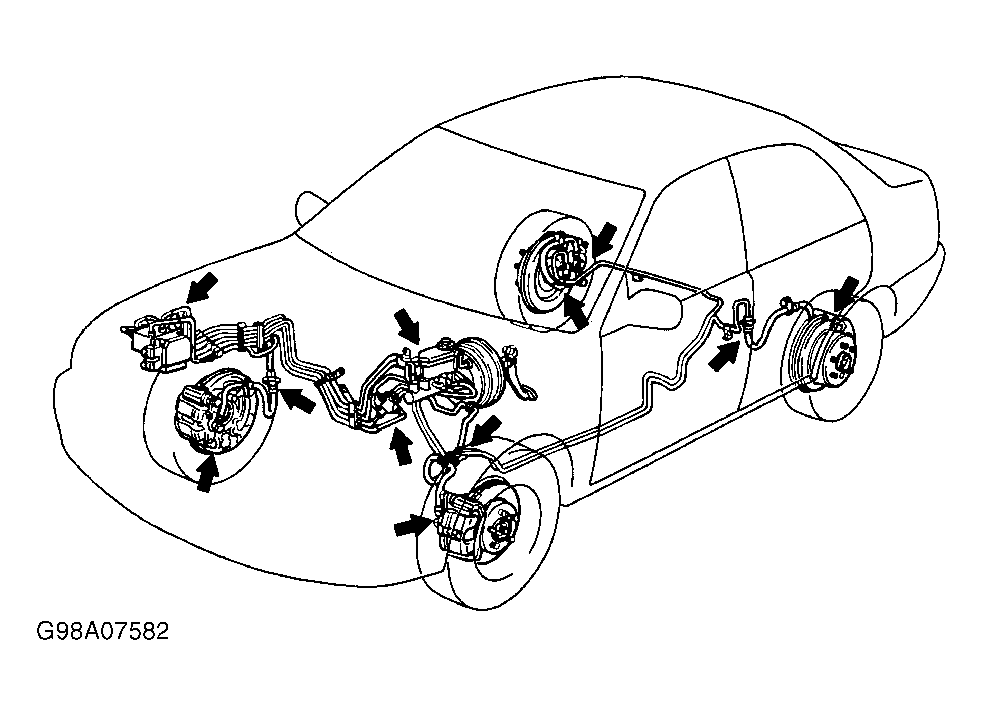 G98A07582