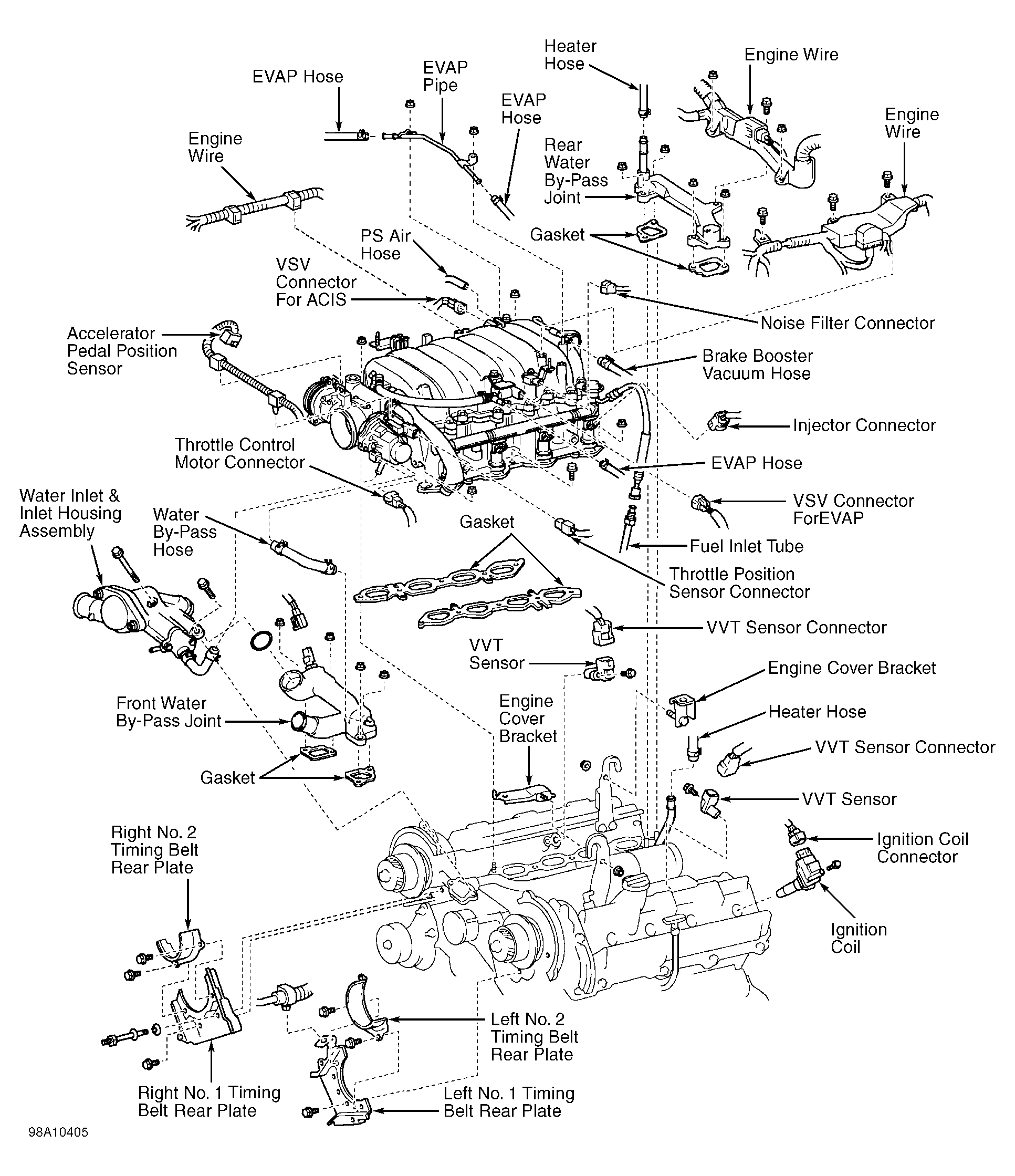 Heater Hose

Engine Wire

EVAP Hose

EVAP Pipe

EVAP Hose

Engine Wire

Engine Wire

Rear Water By-Pass Joint

Gasket

PS Air Hose

VSV Connector For ACIS

Noise Filter Connector

Accelerator Pedal Position Sensor

Brake Booster Vacuum Hose

Injector Connector

Throttle Control Motor Connector

EVAP Hose

Water Inlet & Inlet Housing Assembly

Water By-Pass Hose

VSV Connector ForEVAP

Gasket

Fuel Inlet Tube

Throttle Position Sensor Connector

VVT Sensor Connector

VVT Sensor

Engine Cover Bracket

Front Water By-Pass Joint

Engine Cover Bracket

Heater Hose

VVT Sensor Connector

Gasket

VVT Sensor

Right No. 2 Timing Belt Rear Plate

Ignition Coil Connector

Ignition Coil

Left No. 2 Timing Belt Rear Plate

Right No. 1 Timing Belt Rear Plate

Left No. 1 Timing Belt Rear Plate

98A10405