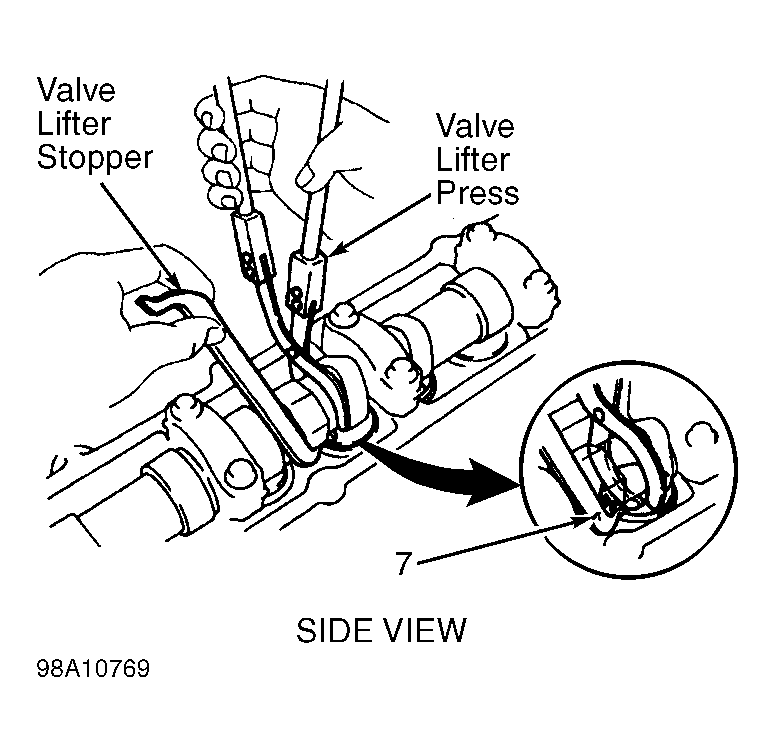 Valve Lifter Stopper

Valve Lifter Press

7

SIDE VIEW

98A10769