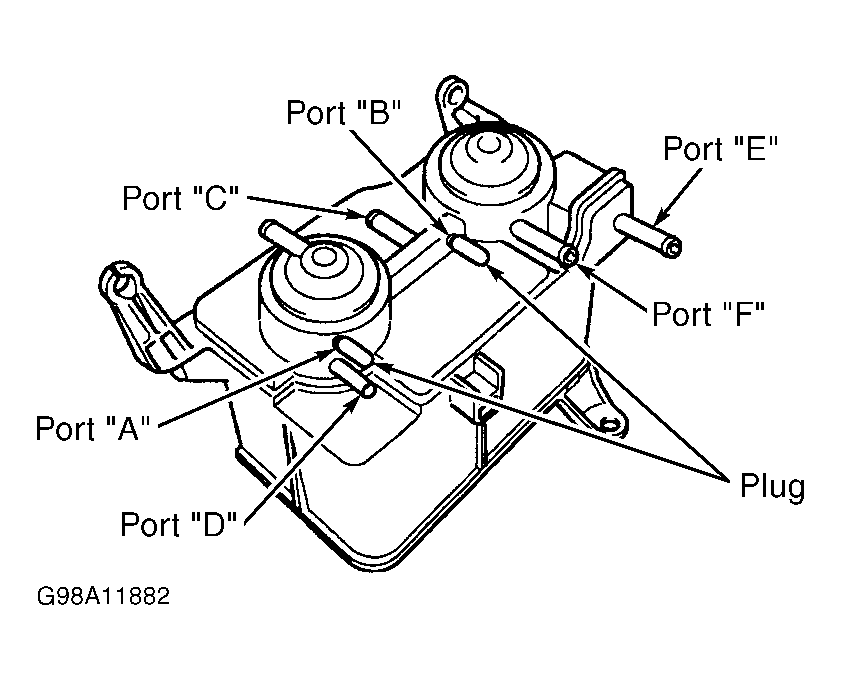 Port "B"
Port "E"
Port "C"
Port "F"
Port "A"
Plug
Port "D"
G98A11882