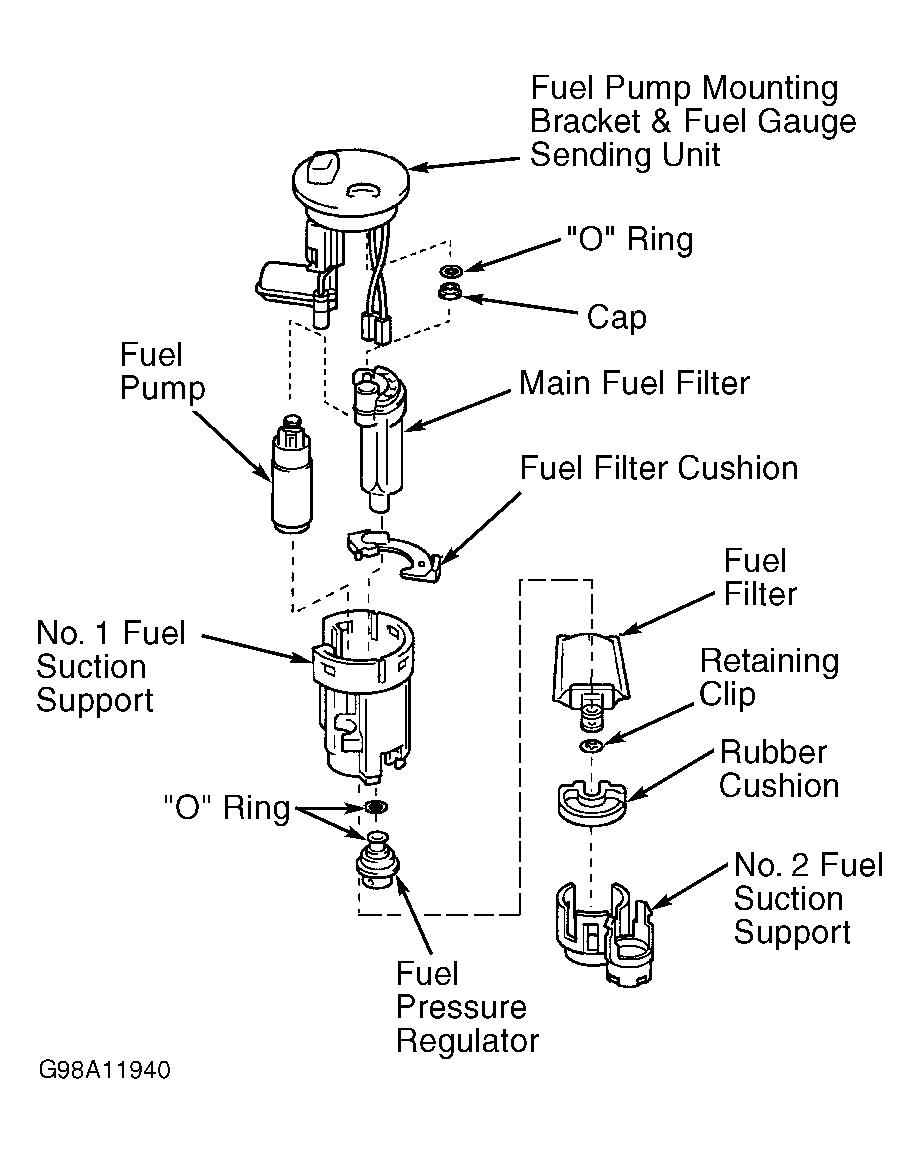 Fuel Pump Mounting Bracket & Fuel Gauge Sending Unit

"O" Ring

Cap

Fuel Pump

Main Fuel Filter

Fuel Filter Cushion

Fuel Filter

No. 1 Fuel Suction Support

Retaining Clip

Rubber Cushion

"O" Ring

No. 2 Fuel Suction Support

Fuel Pressure Regulator

G98A11940