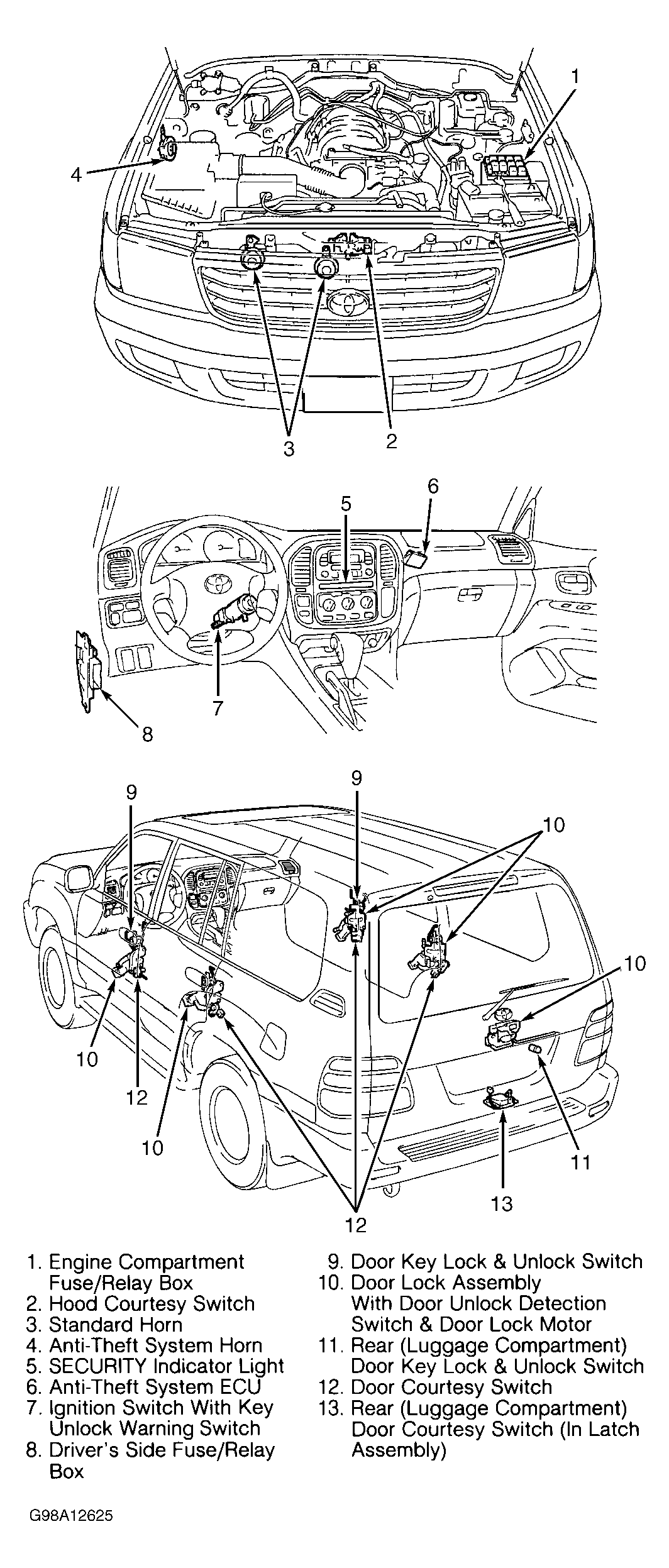 1
4
3
2

5
6
7
8

9
9
10
10
10
12
10
11
13
12

1. Engine Compartment Fuse/Relay Box
2. Hood Courtesy Switch
3. Standard Horn
4. Anti-Theft System Horn
5. SECURITY Indicator Light
6. Anti-Theft System ECU
7. Ignition Switch With Key Unlock Warning Switch
8. Driver's Side Fuse/Relay Box

9. Door Key Lock & Unlock Switch
10. Door Lock Assembly With Door Unlock Detection Switch & Door Lock Motor
11. Rear (Luggage Compartment) Door Key Lock & Unlock Switch
12. Door Courtesy Switch
13. Rear (Luggage Compartment) Door Courtesy Switch (In Latch Assembly)

G98A12625